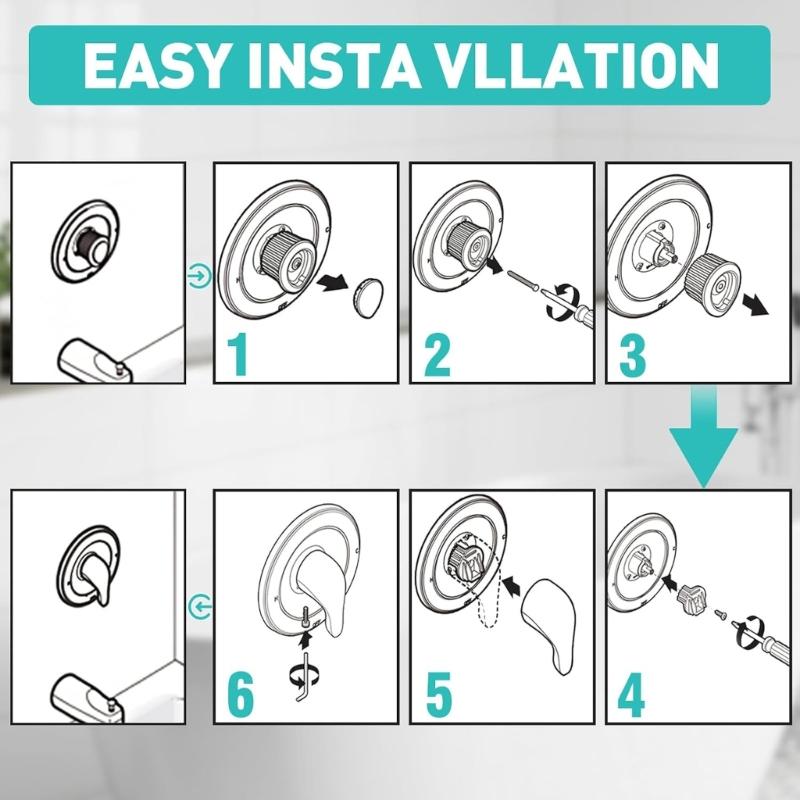 EASY INSTA VLLATION

1

2

3

6

5

4