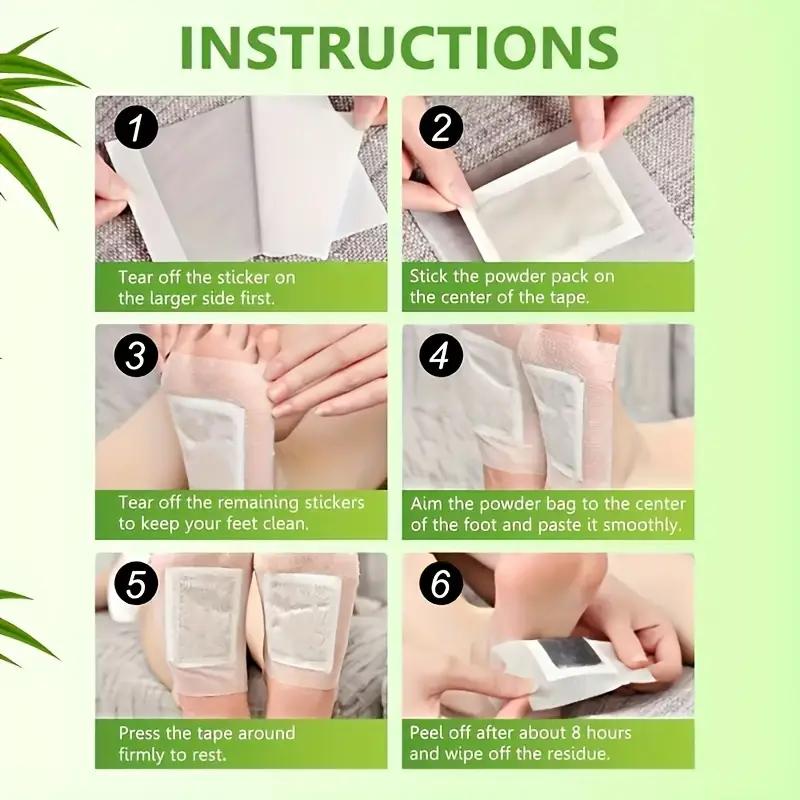 INSTRUCTIONS

1
Tear off the sticker on the larger side first.

2
Stick the powder pack on the center of the tape.

3
Tear off the remaining stickers to keep your feet clean.

4
Aim the powder bag to the center of the foot and paste it smoothly.

5
Press the tape around firmly to rest.

6
Peel off after about 8 hours and wipe off the residue.