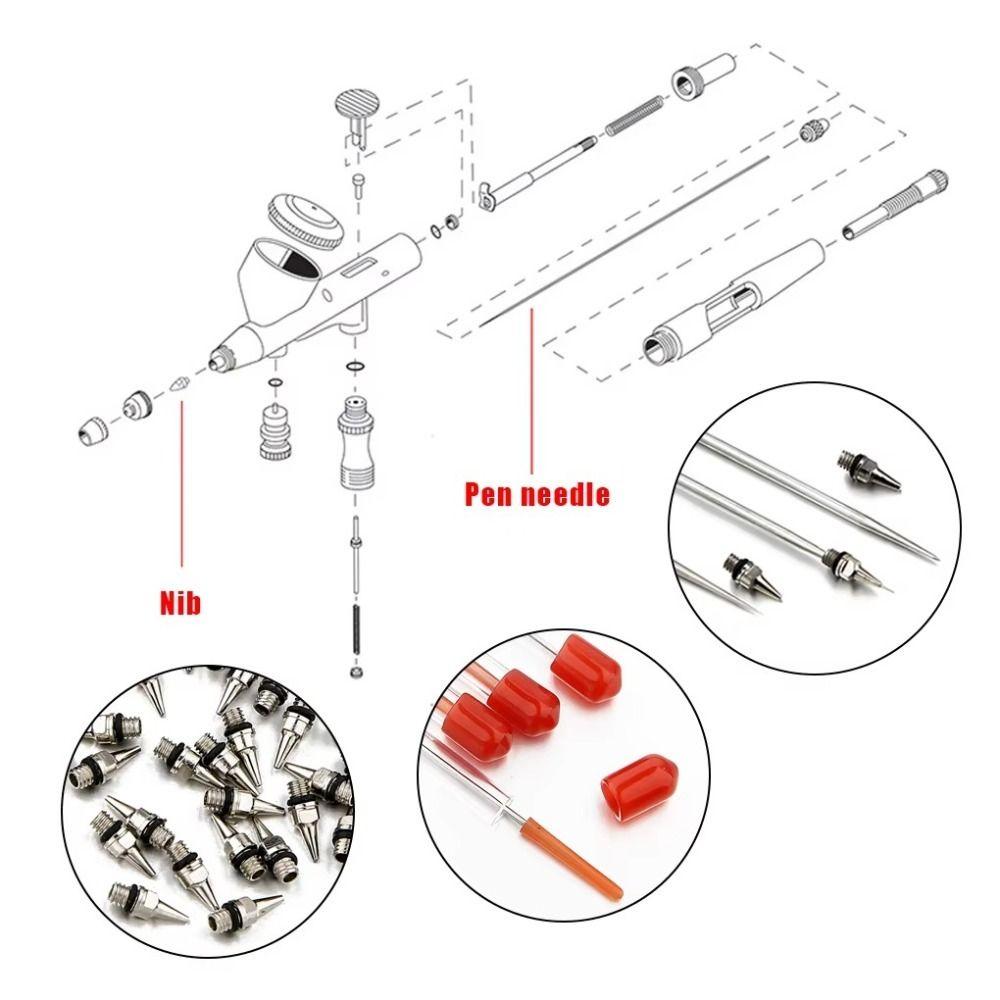 Pen needle

Nib