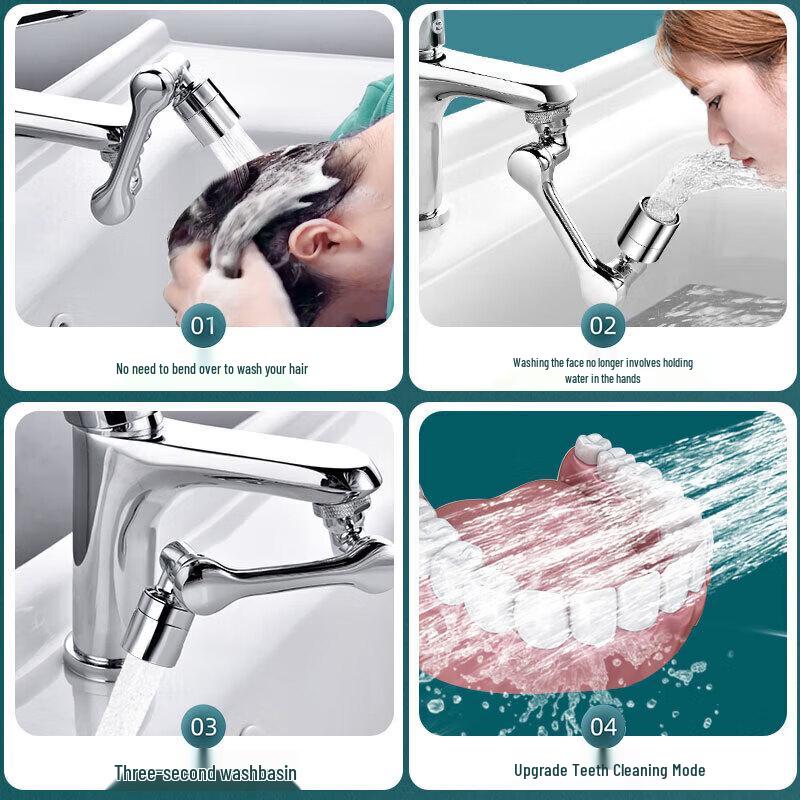 01

No need to bend over to wash your hair

02

Washing the face no longer involves holding water in the hands

03

Three-second washbasin

04

Upgrade Teeth Cleaning Mode