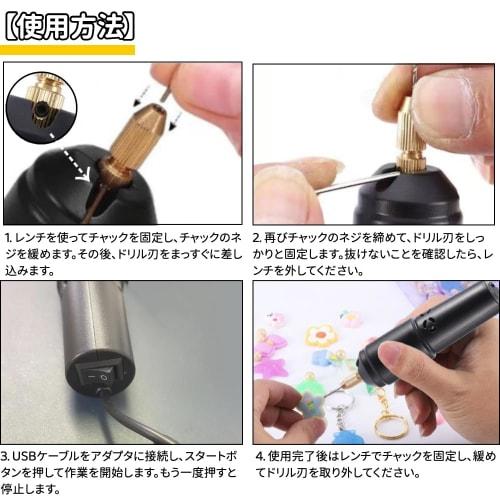 【使用方法】

1. レンチを使ってチャックを固定し、チャックのネジを緩めます。その後、ドリル刃をまっすぐに差し込みます。

2. 再びチャックのネジを締めて、ドリル刃をしっかりと固定します。抜けないことを確認したら、レンチを外してください。

3. USBケーブルをアダプタに接続し、スタートボタンを押して作業を開始します。もう一度押すと停止します。

4. 使用完了後はレンチでチャックを固定し、緩めてドリル刃を取り外してください。