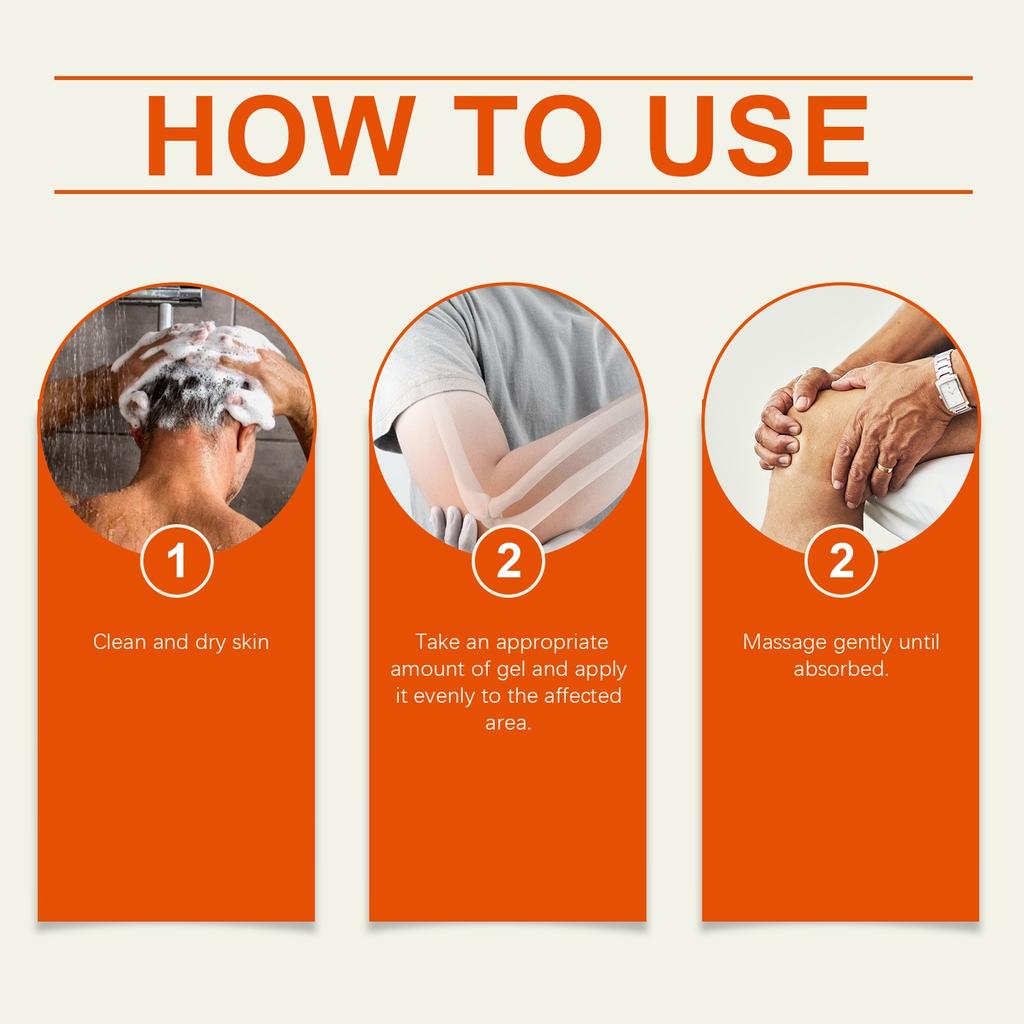 HOW TO USE

1

Clean and dry skin

2

Take an appropriate amount of gel and apply it evenly to the affected area.

2

Massage gently until absorbed.