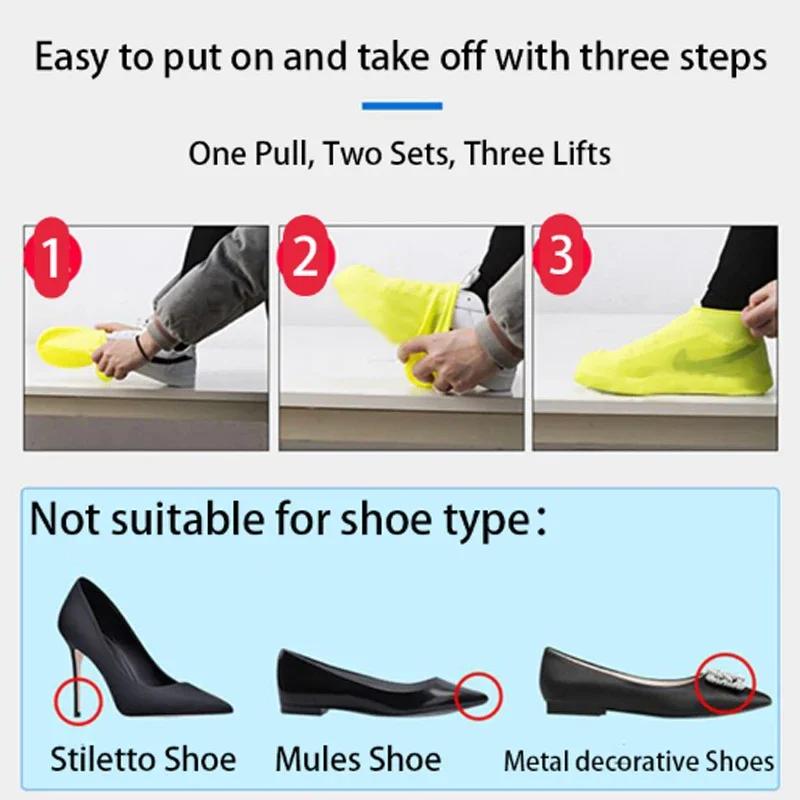 Easy to put on and take off with three steps

One Pull, Two Sets, Three Lifts

1

2

3

Not suitable for shoe type:

Stiletto Shoe

Mules Shoe

Metal decorative Shoes