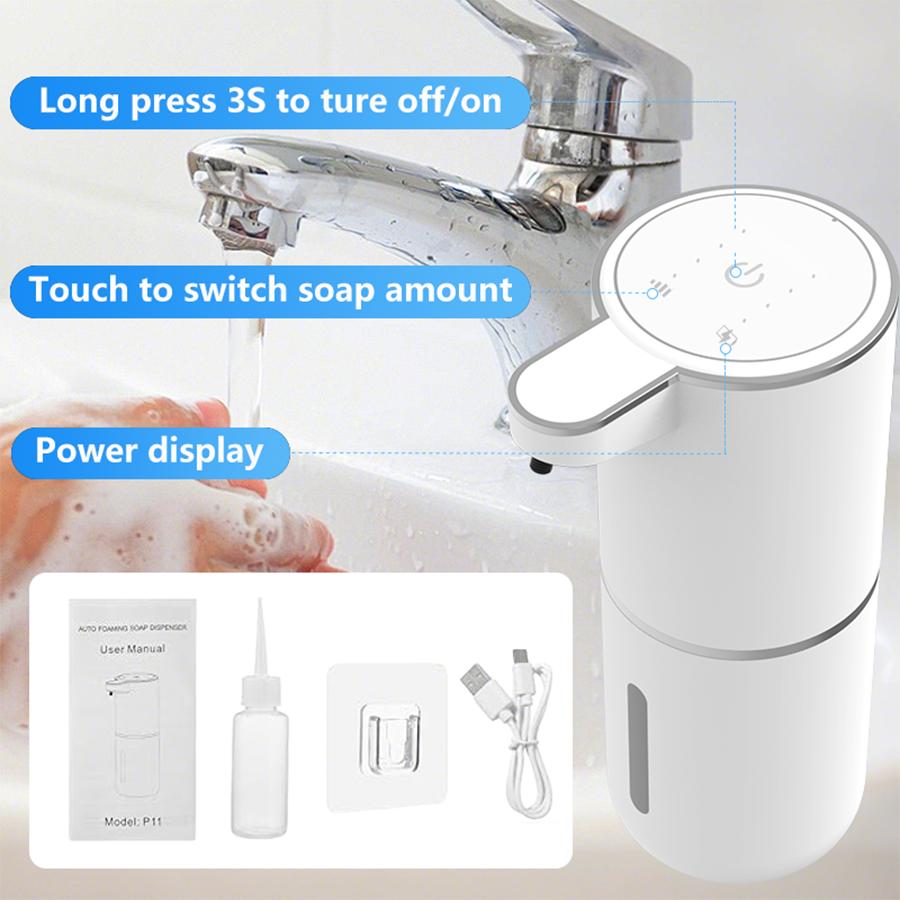 Long press 3S to ture off/on

Touch to switch soap amount

Power display

AUTO FOAMING SOAP DISPENSER

User Manual

Model: P11