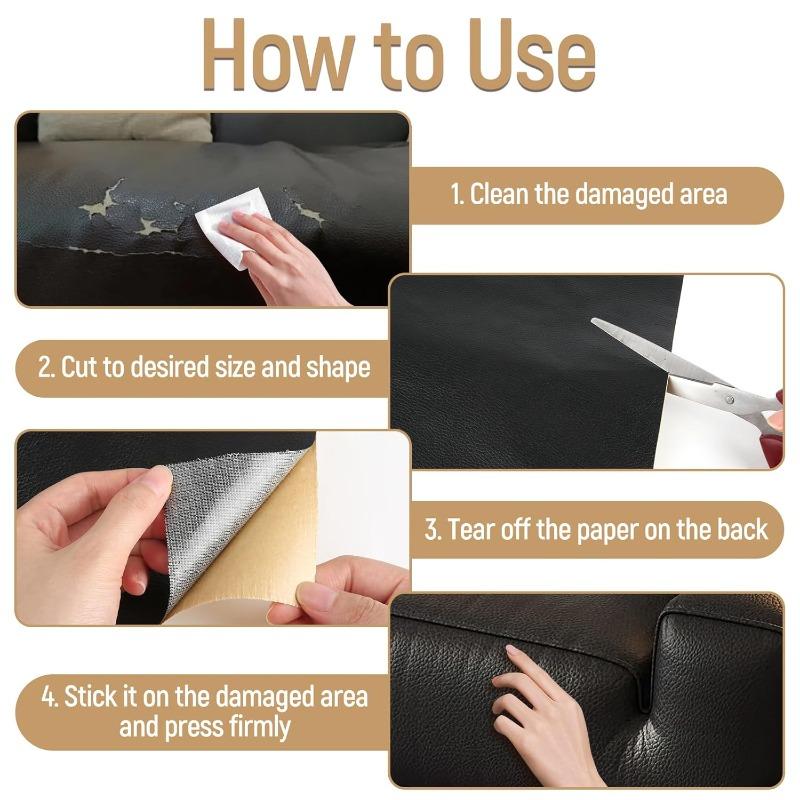 How to Use

1. Clean the damaged area

2. Cut to desired size and shape

3. Tear off the paper on the back

4. Stick it on the damaged area and press firmly