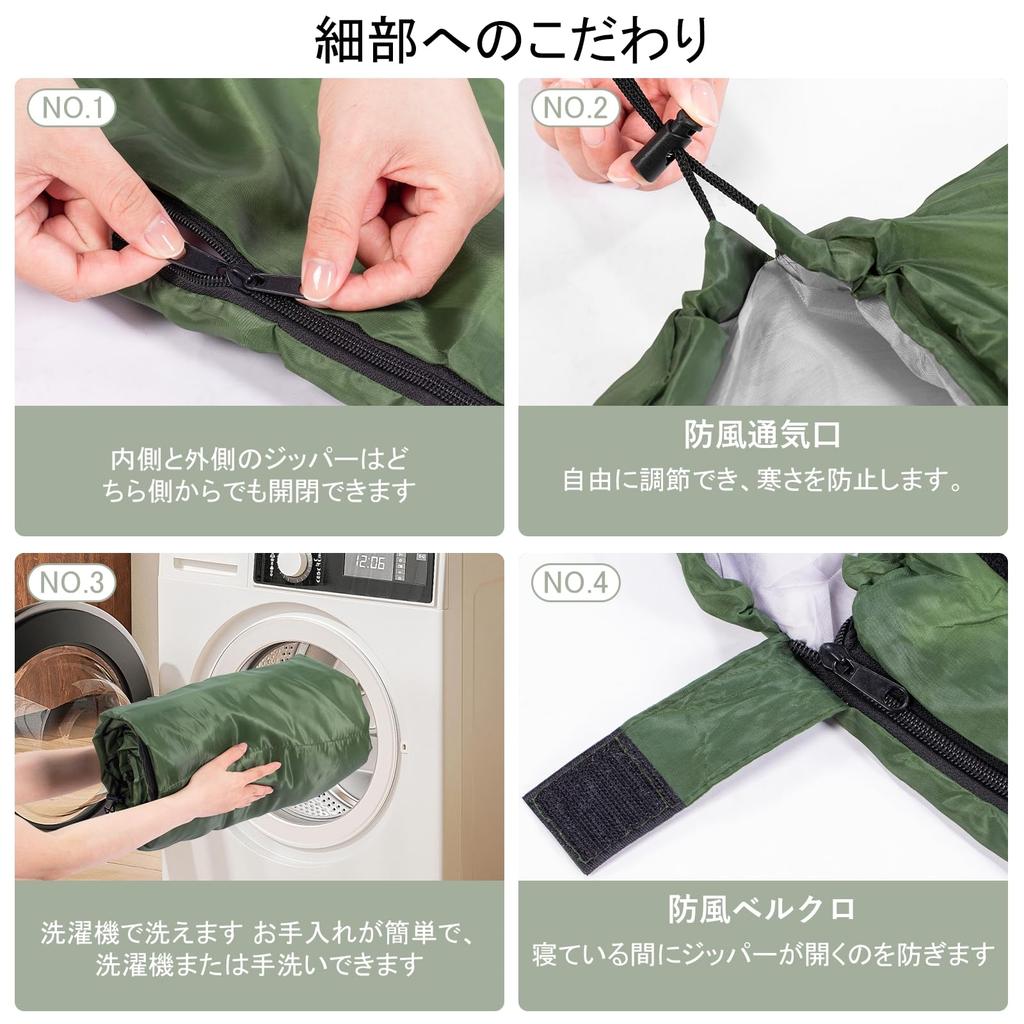 細部へのこだわり

NO.1

内側と外側のジッパーはどちら側からでも開閉できます

NO.2

防風通気口

自由に調節でき、寒さを防止します。

NO.3

12:06

洗濯機で洗えます お手入れが簡単で、洗濯機または手洗いできます

NO.4

防風ベルクロ

寝ている間にジッパーが開くのを防ぎます