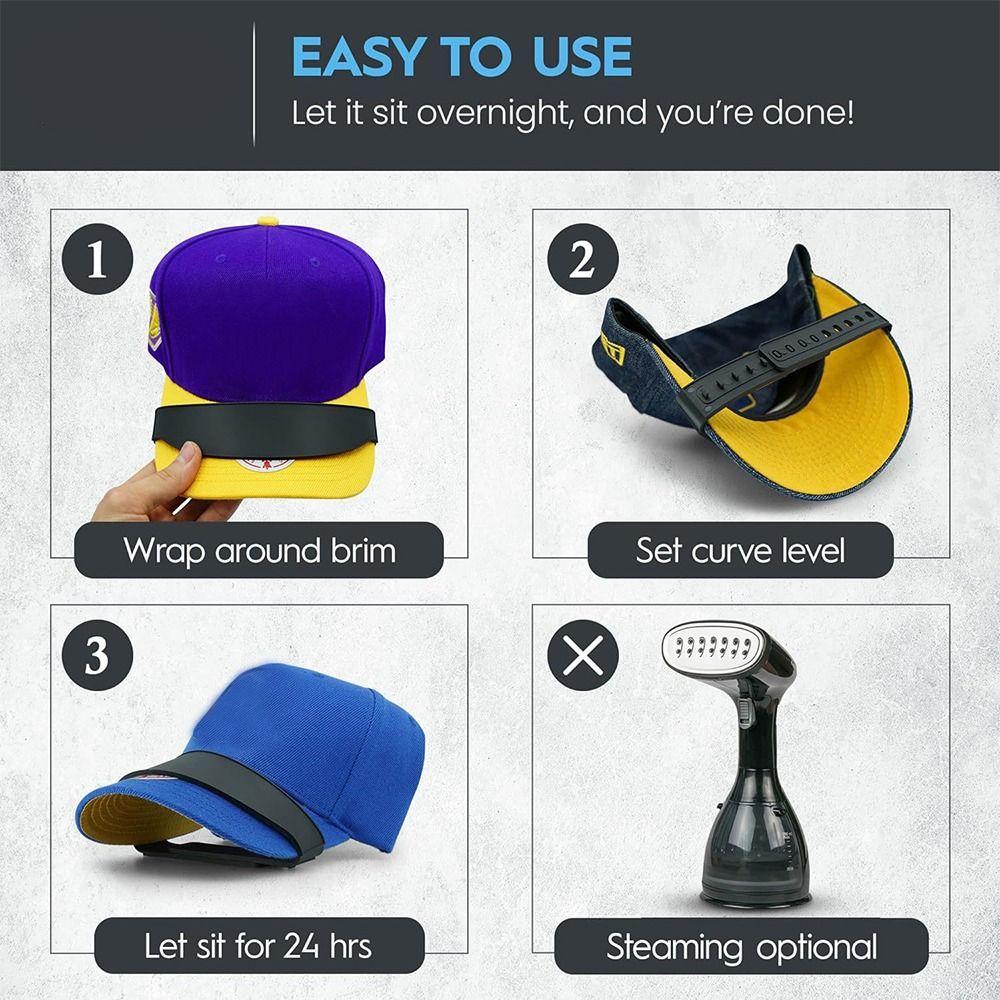 EASY TO USE
Let it sit overnight, and you're done!

1
Wrap around brim

2
Set curve level

3
Let sit for 24 hrs

Steaming optional