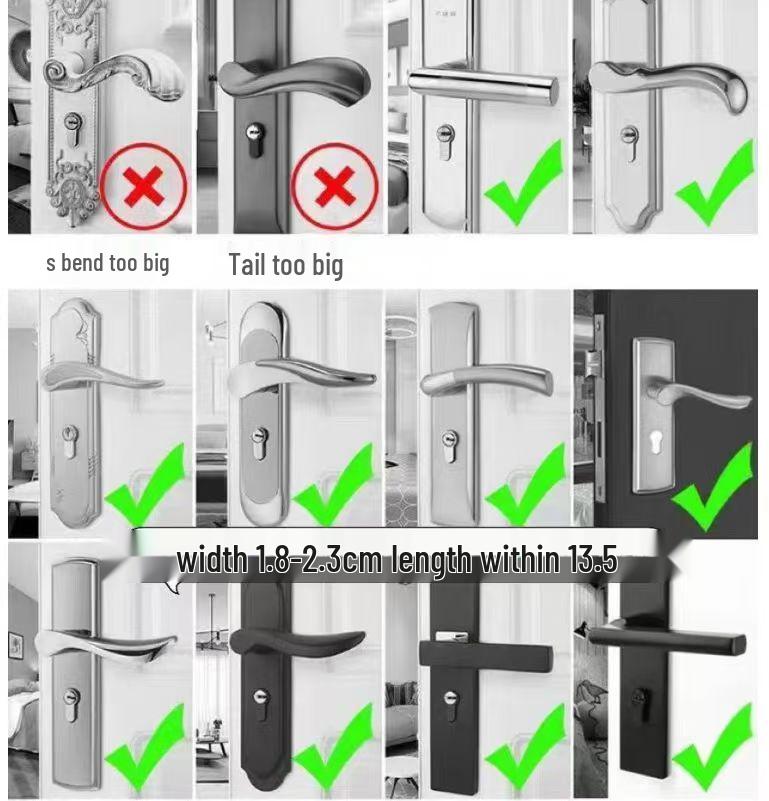 s bend too big

Tail too big

width 1.8-2.3cm length within 13.5