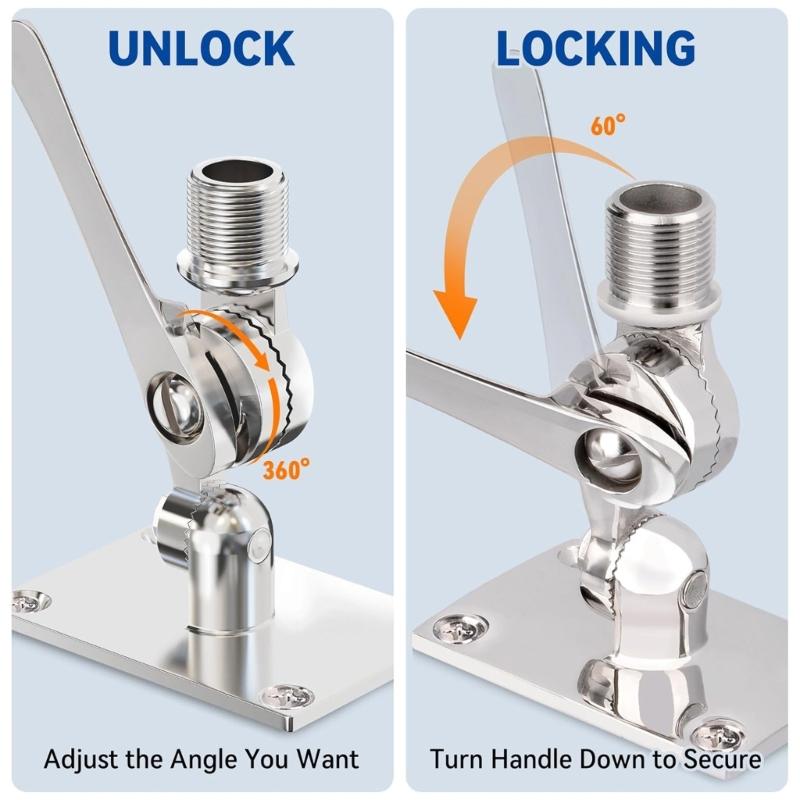 UNLOCK

360°

Adjust the Angle You Want

LOCKING

60°

Turn Handle Down to Secure