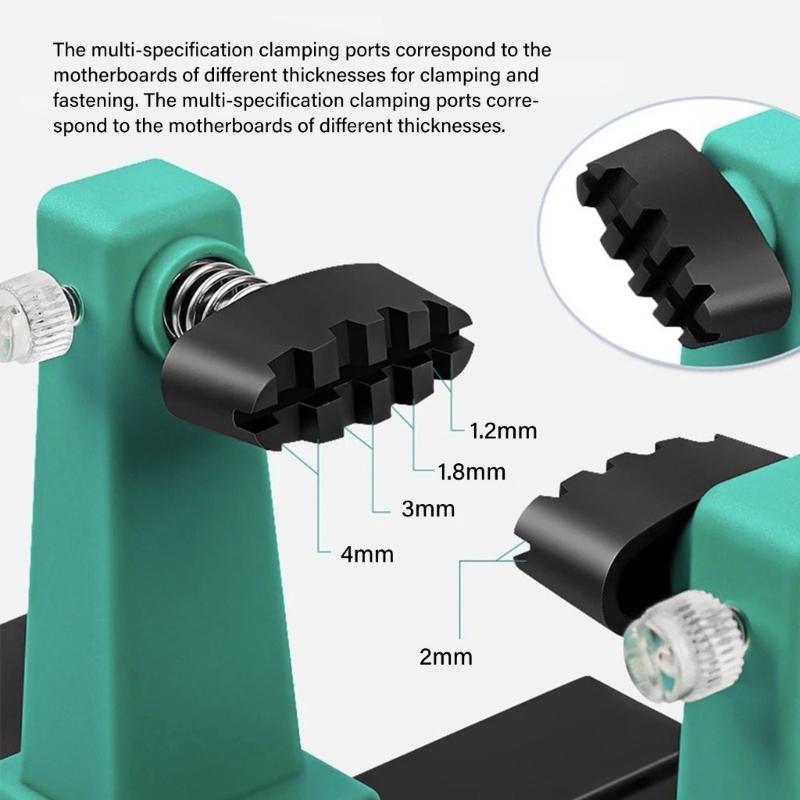 The multi-specification clamping ports correspond to the motherboards of different thicknesses for clamping and fastening. The multi-specification clamping ports correspond to the motherboards of different thicknesses.

1.2mm

1.8mm

3mm

4mm

2mm