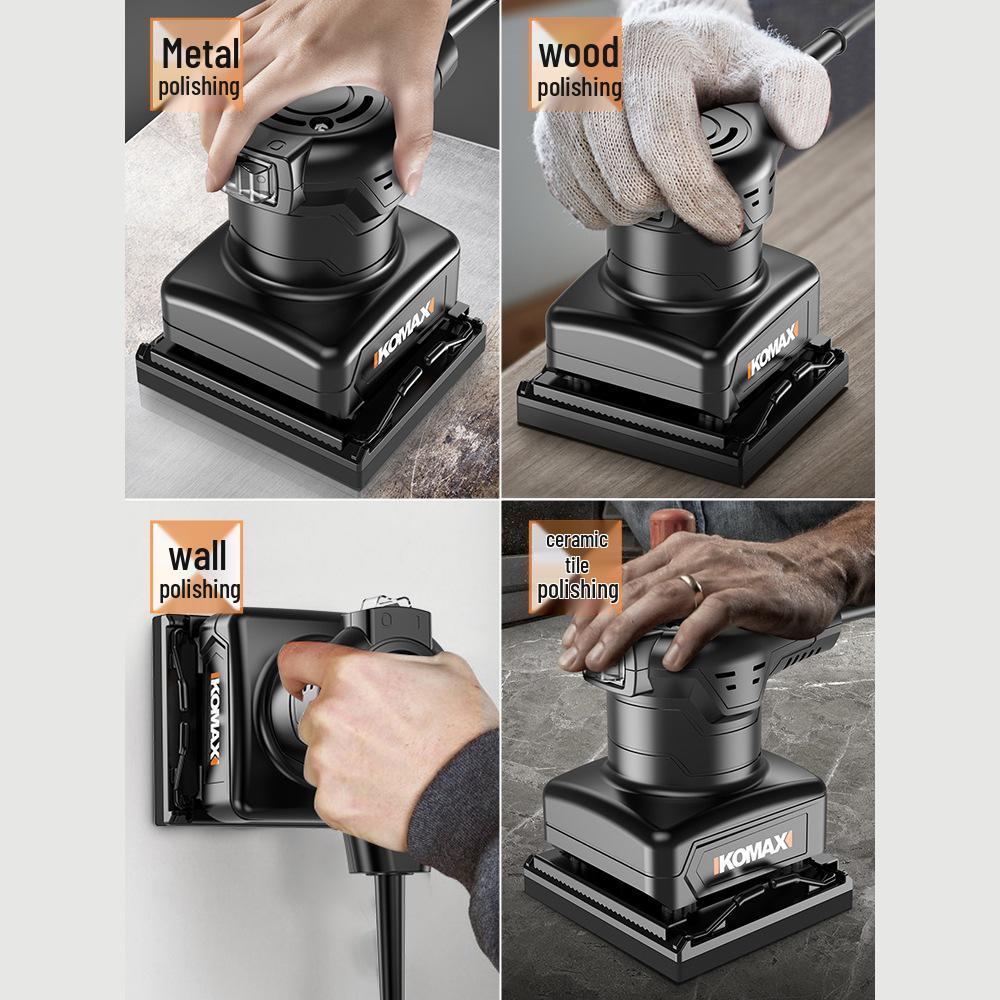 Metal polishing

KOMAX

wood polishing

KOMAX

wall polishing

KOMAX

ceramic tile polishing

KOMAX