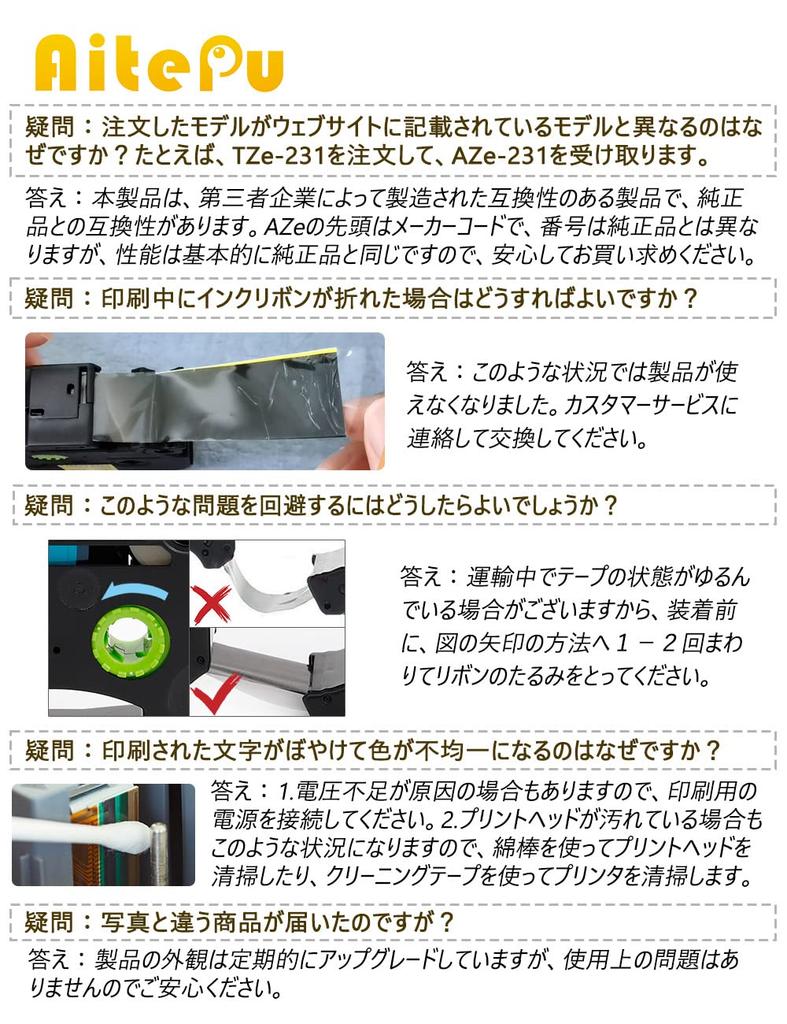 AitePu

疑問：注文したモデルがウェブサイトに記載されているモデルと異なるのはなぜですか？たとえば、TZe-231を注文して、AZe-231を受け取ります。

答え：本製品は、第三者企業によって製造された互換性のある製品で、純正品との互換性があります。AZeの先頭はメーカーコードで、番号は純正品とは異なりますが、性能は基本的に純正品と同じですので、安心してお買い求めください。

疑問：印刷中にインクリボンが折れた場合はどうすればよいですか？

答え：このような状況では製品が使えなくなりました。カスタマーサービスに連絡して交換してください。

疑問：このような問題を回避するにはどうしたらよいでしょうか？

答え：運輸中でテープの状態がゆるんでいる場合がございますから、装着前に、図の矢印の方法へ１－２回まわりてリボンのたるみをとってください。

疑問：印刷された文字がぼやけて色が不均一になるのはなぜですか？

答え：1.電圧不足が原因の場合もありますので、印刷用の電源を接続してください。2.プリントヘッドが汚れている場合もこのような状況になりますので、綿棒を使ってプリントヘッドを清掃したり、クリーニングテープを使ってプリンタを清掃します。

疑問：写真と違う商品が届いたのですが？

答え：製品の外観は定期的にアップグレードしていますが、使用上の問題はありませんのでご安心ください。