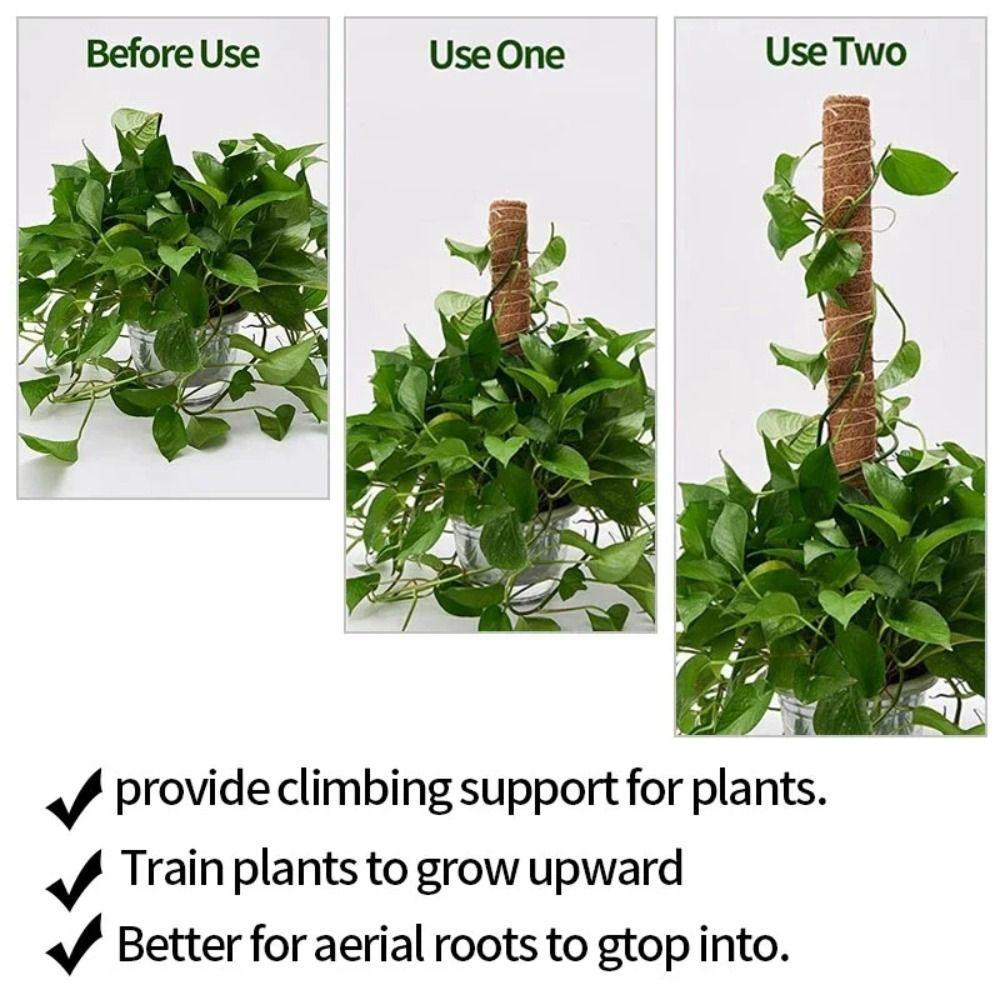 Before Use

Use One

Use Two

✓ provide climbing support for plants.

✓ Train plants to grow upward

✓ Better for aerial roots to gtop into.