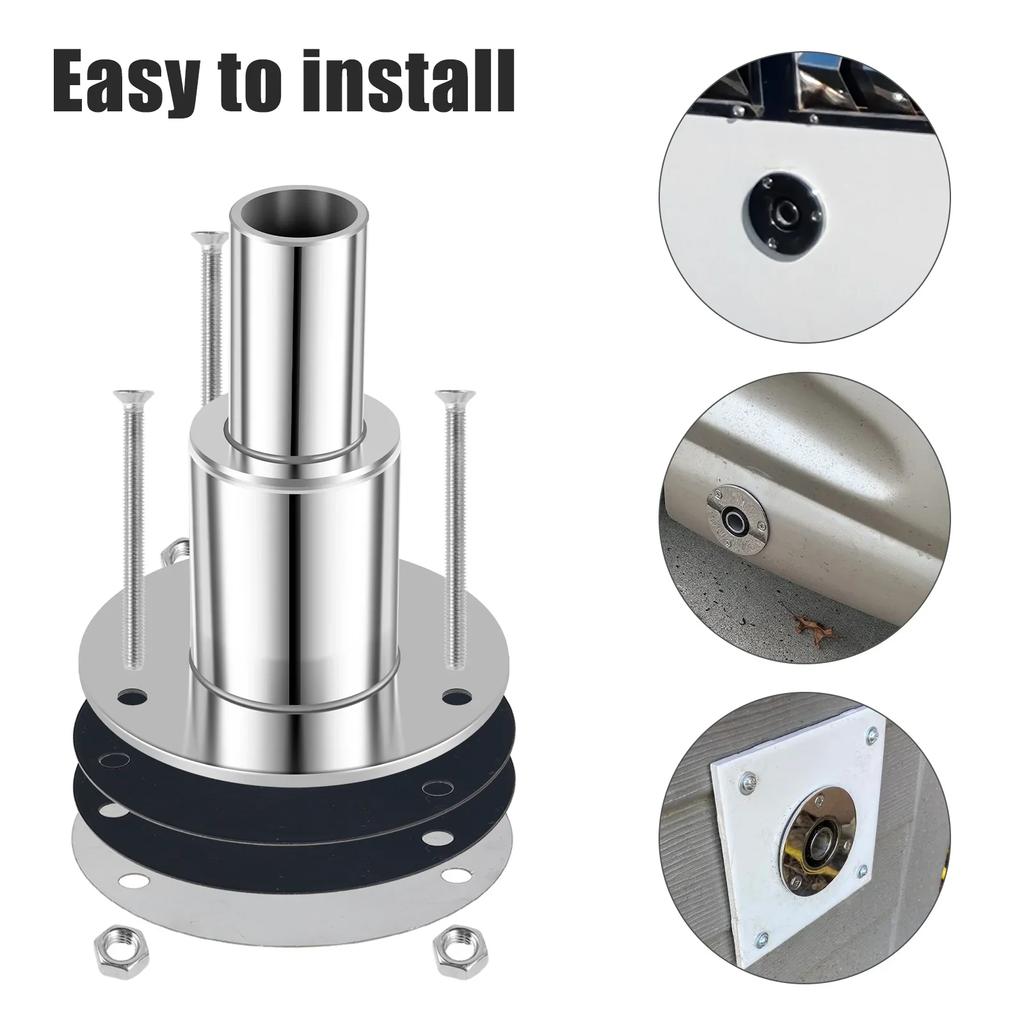 Easy to install