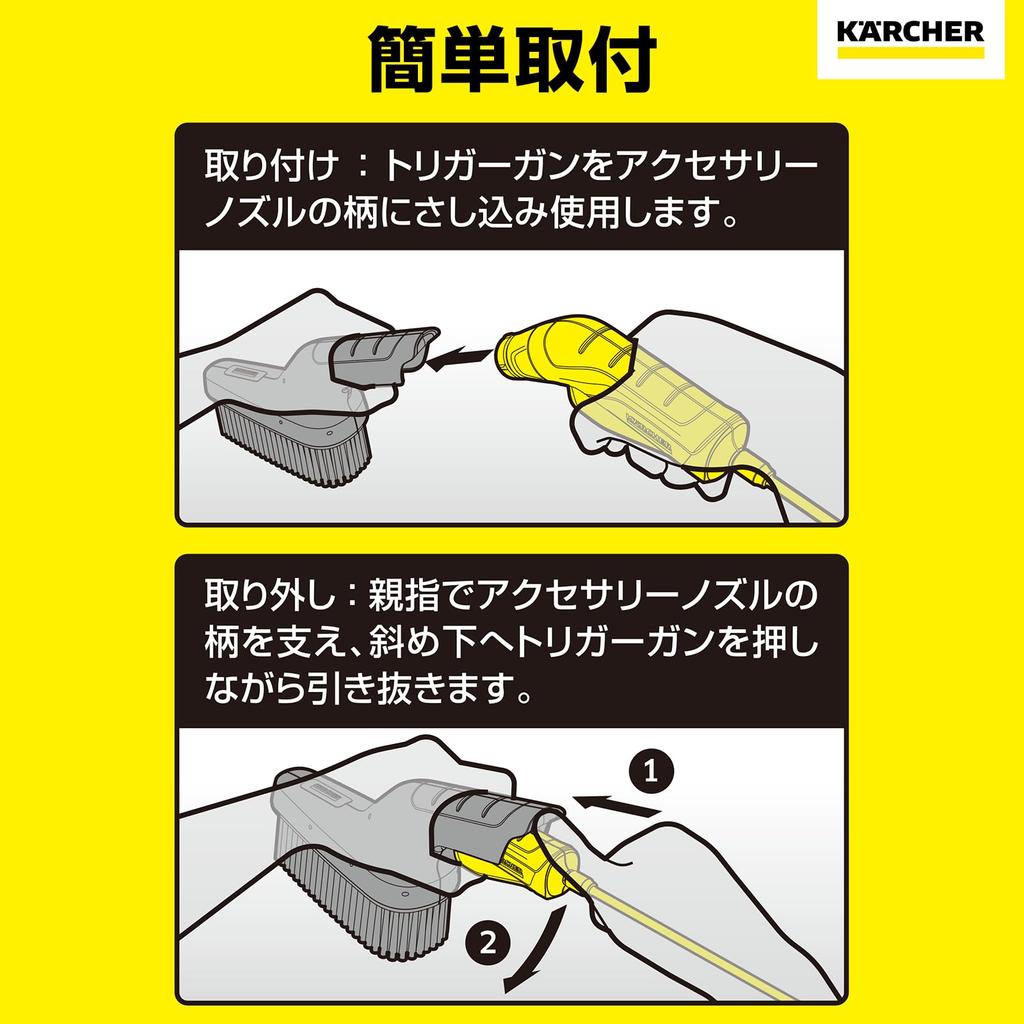 KÄRCHER

簡単取付

取り付け：トリガーガンをアクセサリーノズルの柄にさし込み使用します。

取り外し：親指でアクセサリーノズルの柄を支え、斜め下へトリガーガンを押しながら引き抜きます。

1

2