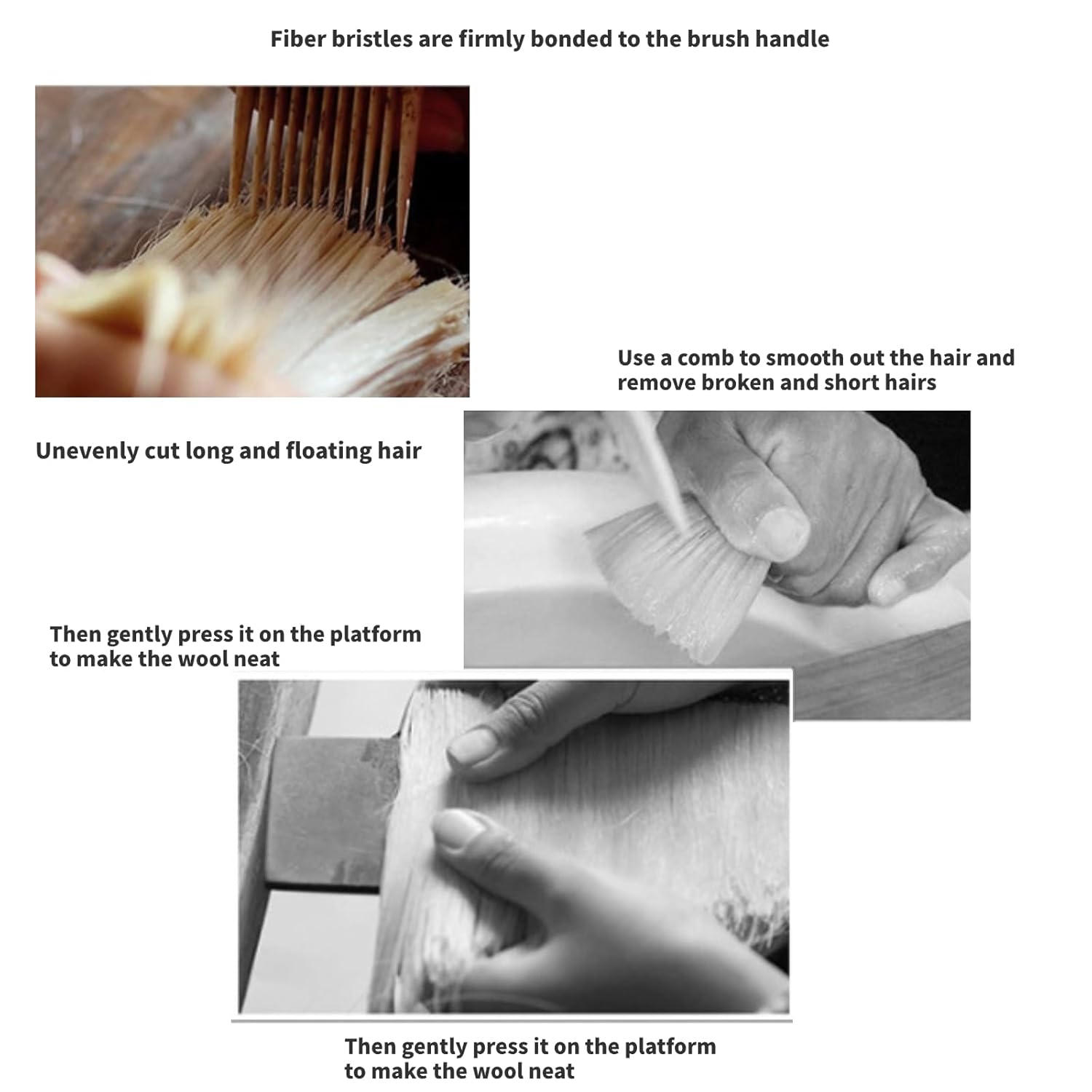 Fiber bristles are firmly bonded to the brush handle

Use a comb to smooth out the hair and remove broken and short hairs

Unevenly cut long and floating hair

Then gently press it on the platform to make the wool neat

Then gently press it on the platform to make the wool neat