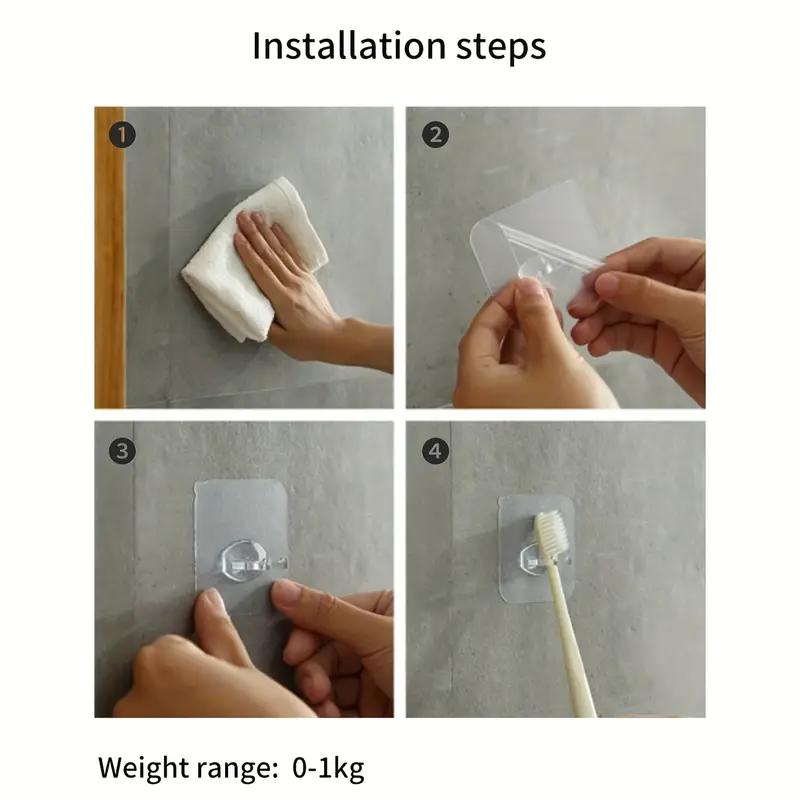 Installation steps

1

2

3

4

Weight range: 0-1kg