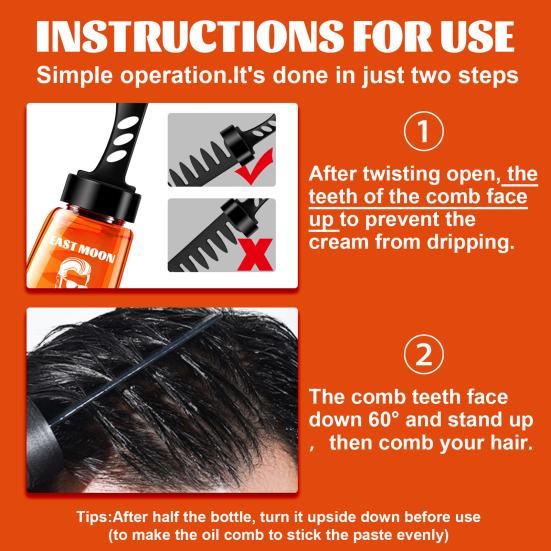 INSTRUCTIONS FOR USE

Simple operation.It's done in just two steps

EAST MOON

①

After twisting open, the teeth of the comb face up to prevent the cream from dripping.

②

The comb teeth face down 60° and stand up ， then comb your hair.

Tips:After half the bottle, turn it upside down before use (to make the oil comb to stick the paste evenly)