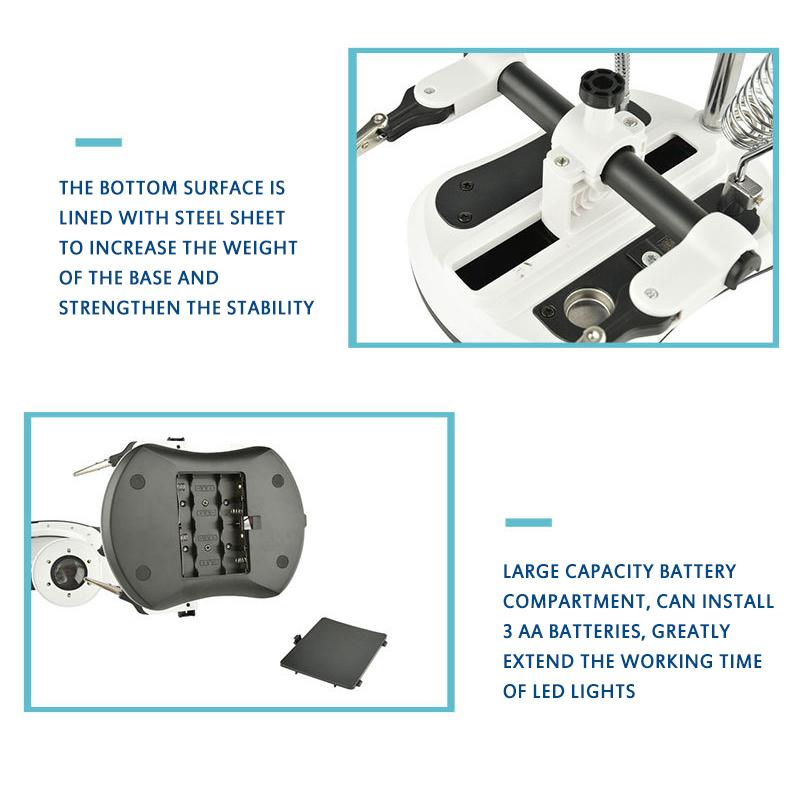 THE BOTTOM SURFACE IS LINED WITH STEEL SHEET TO INCREASE THE WEIGHT OF THE BASE AND STRENGTHEN THE STABILITY

LARGE CAPACITY BATTERY COMPARTMENT, CAN INSTALL 3 AA BATTERIES, GREATLY EXTEND THE WORKING TIME OF LED LIGHTS