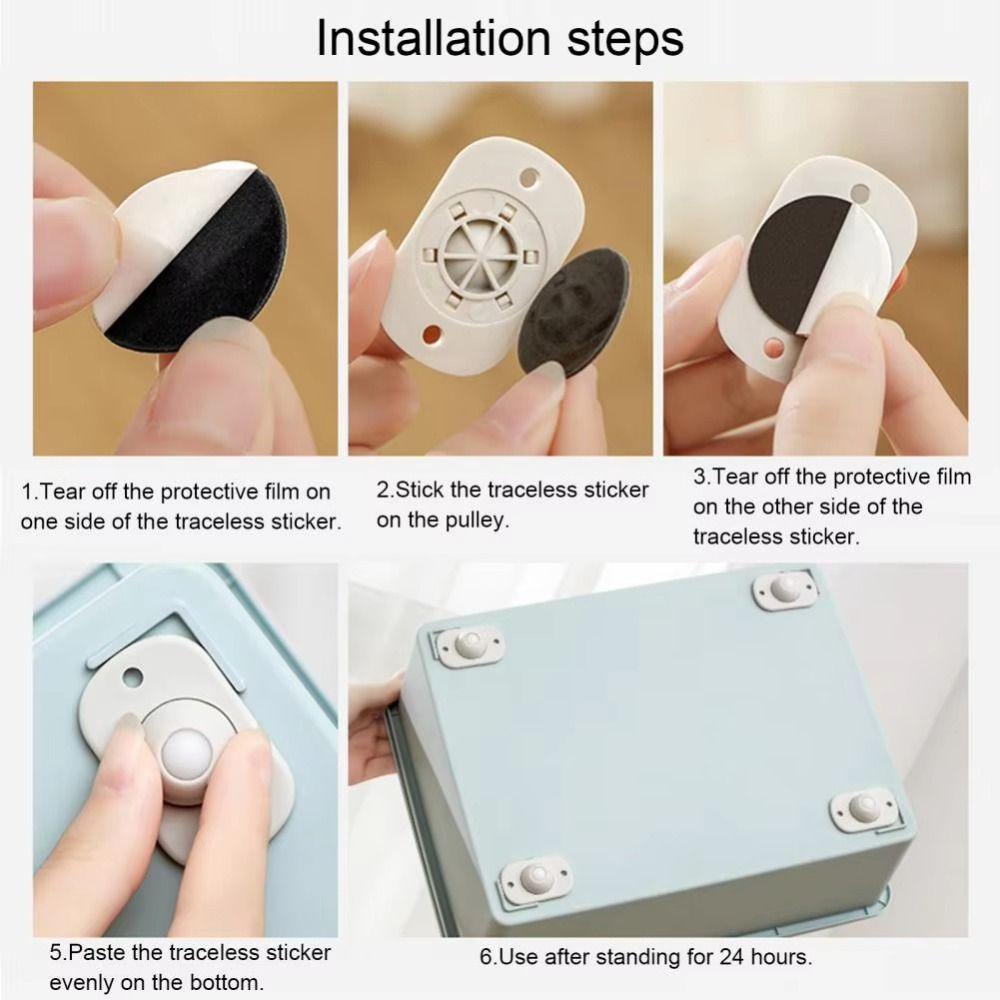 Installation steps

1.Tear off the protective film on one side of the traceless sticker.

2.Stick the traceless sticker on the pulley.

3.Tear off the protective film on the other side of the traceless sticker.

5.Paste the traceless sticker evenly on the bottom.

6.Use after standing for 24 hours.