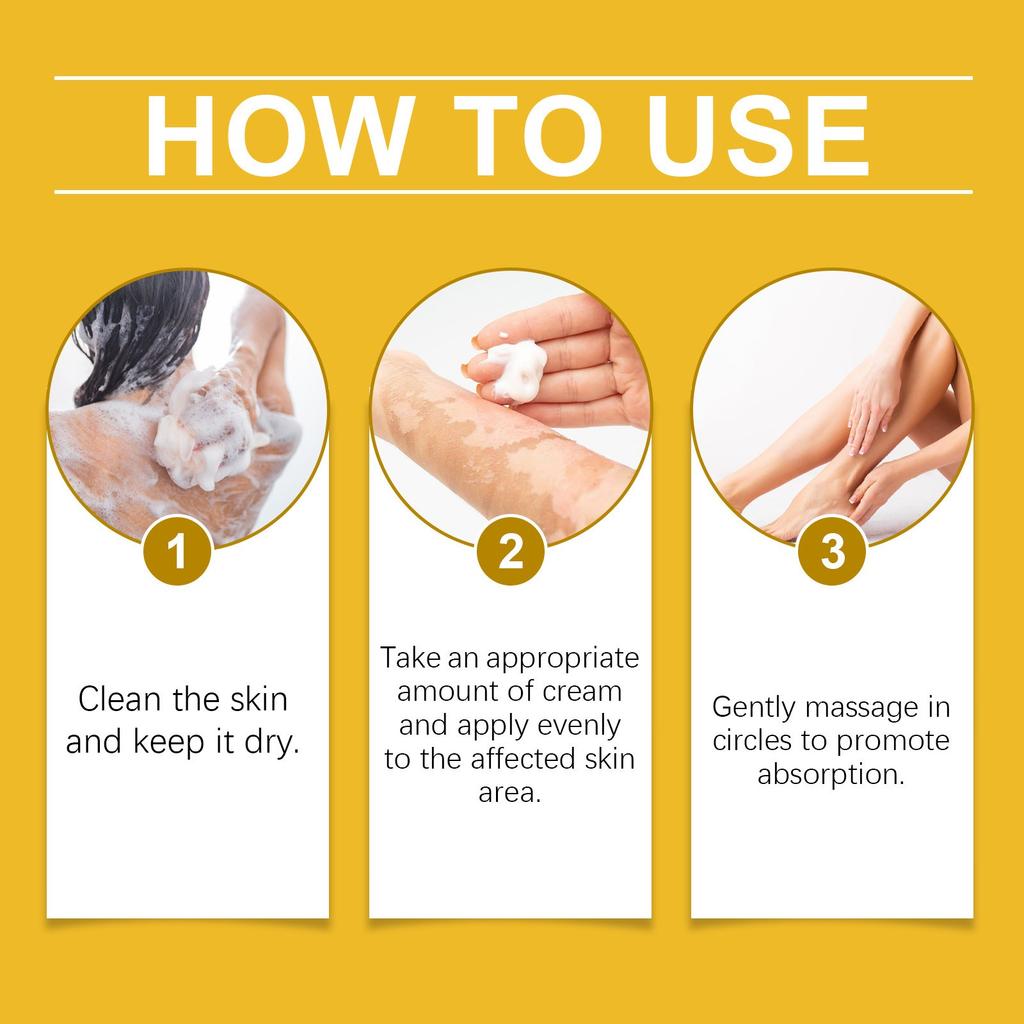 HOW TO USE

1

Clean the skin and keep it dry.

2

Take an appropriate amount of cream and apply evenly to the affected skin area.

3

Gently massage in circles to promote absorption.