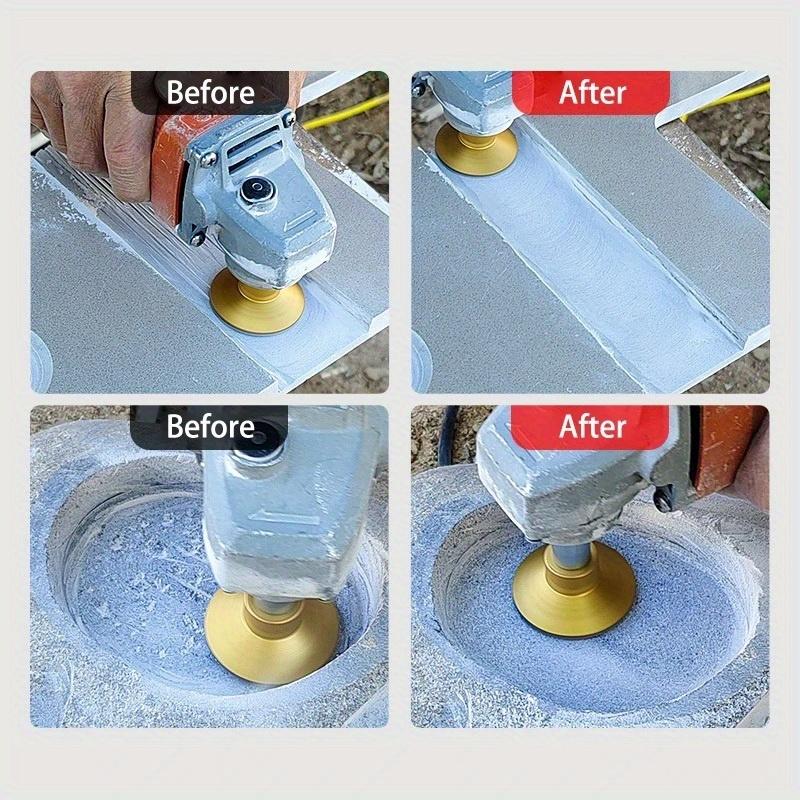 Before

After

Before

After