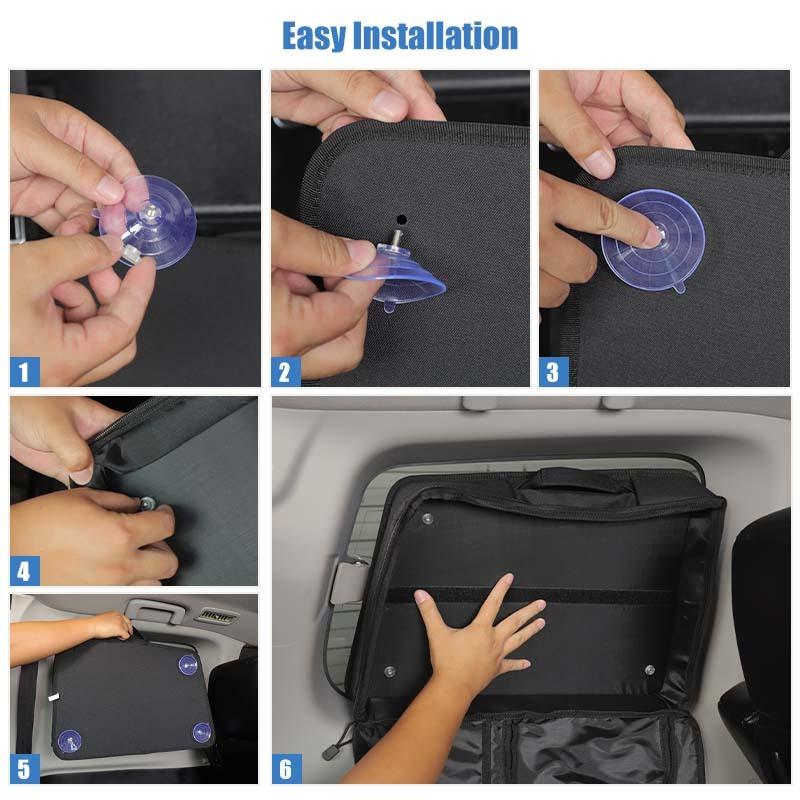 Easy Installation

1

2

3

4

5

6