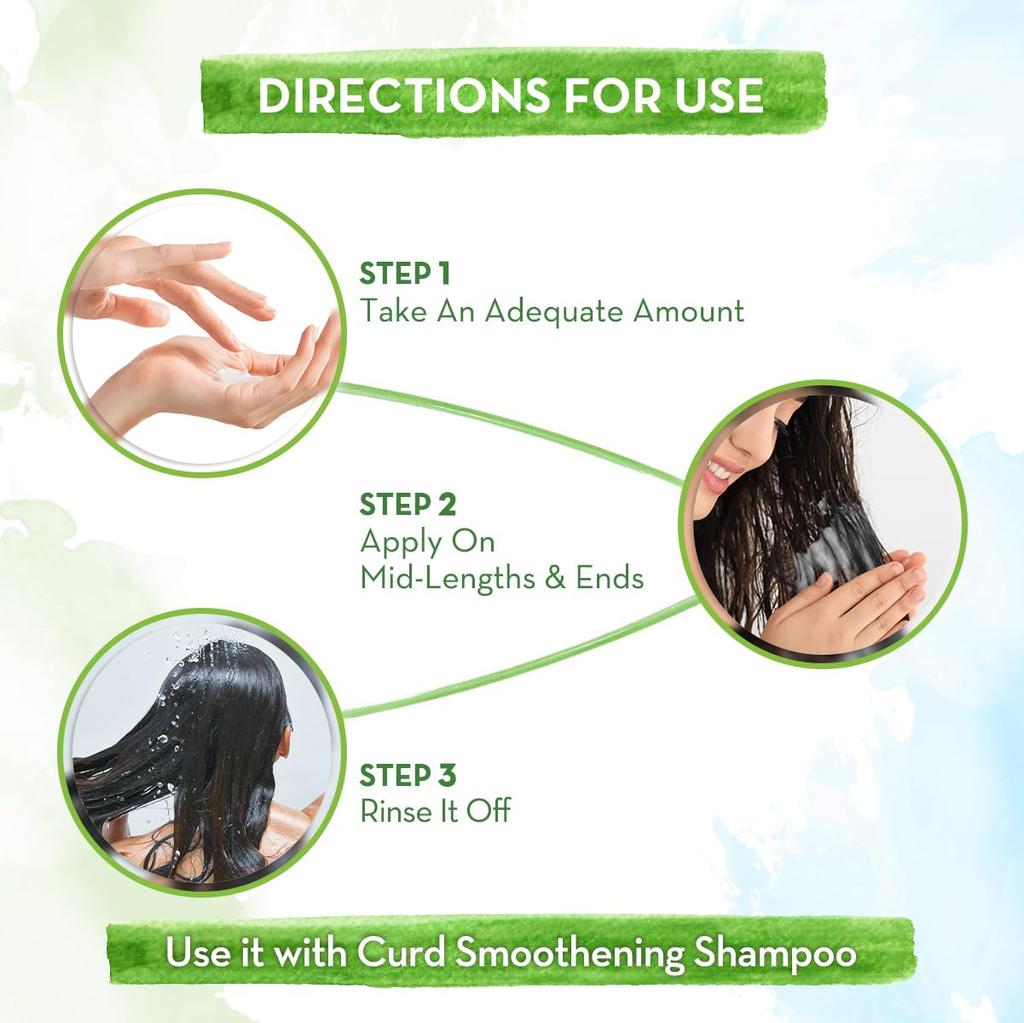 DIRECTIONS FOR USE

STEP 1
Take An Adequate Amount

STEP 2
Apply On
Mid-Lengths & Ends

STEP 3
Rinse It Off

Use it with Curd Smoothening Shampoo