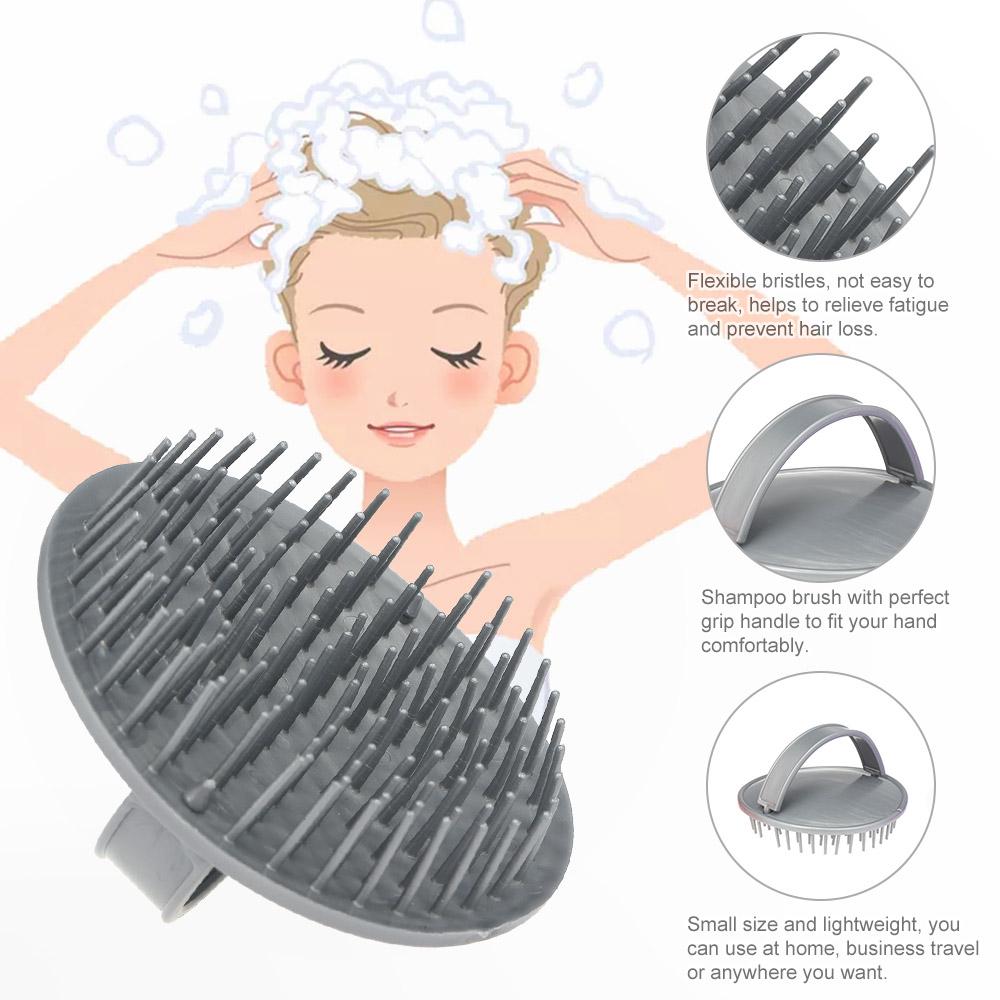 Flexible bristles, not easy to break, helps to relieve fatigue and prevent hair loss.

Shampoo brush with perfect grip handle to fit your hand comfortably.

Small size and lightweight, you can use at home, business travel or anywhere you want.