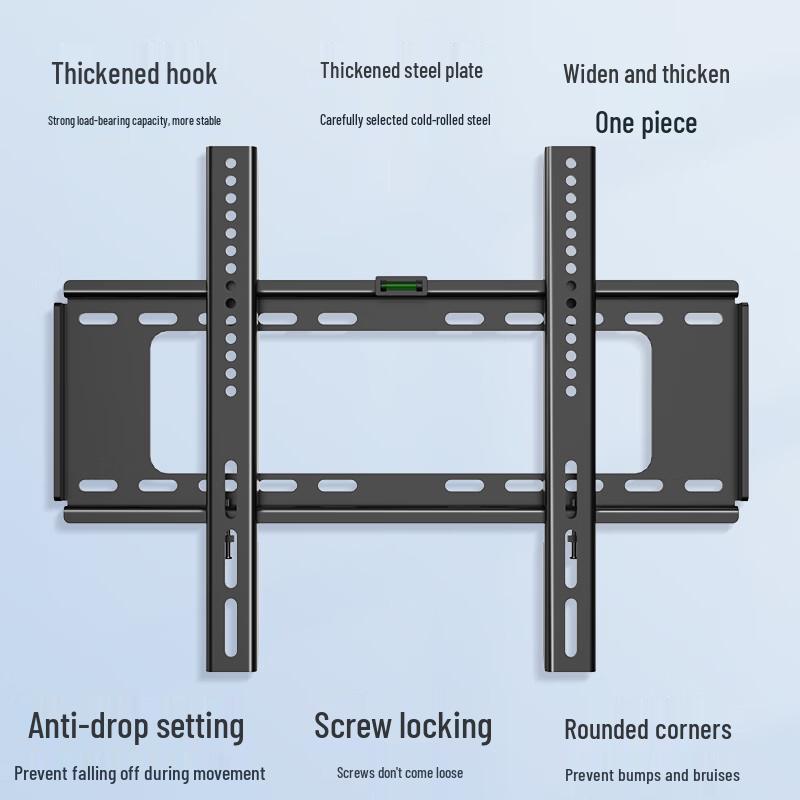 Thickened hook

Strong load-bearing capacity, more stable

Thickened steel plate

Carefully selected cold-rolled steel

Widen and thicken

One piece

Anti-drop setting

Prevent falling off during movement

Screw locking

Screws don't come loose

Rounded corners

Prevent bumps and bruises