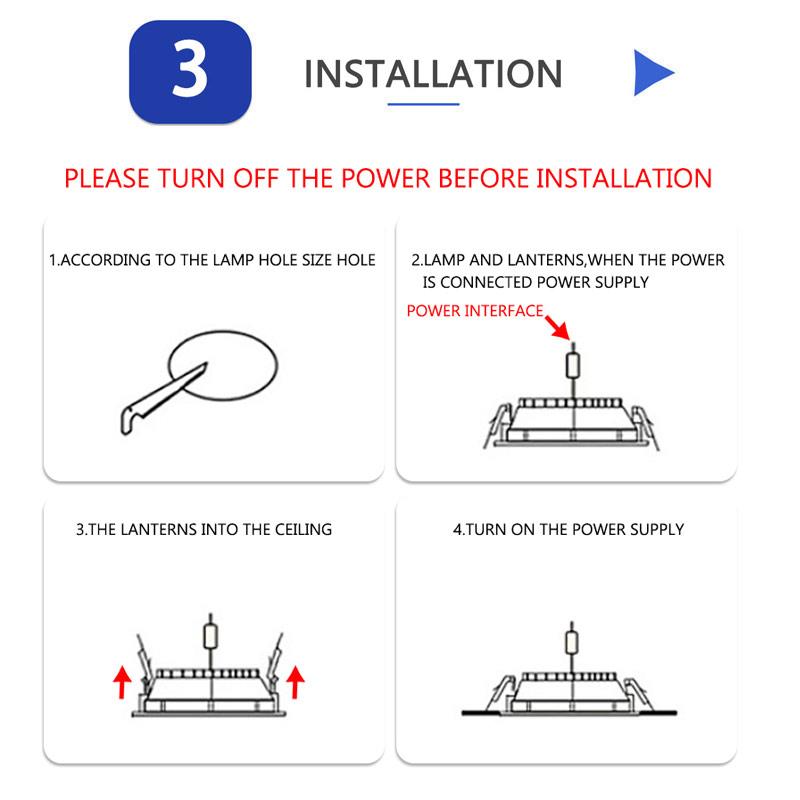 3

INSTALLATION

PLEASE TURN OFF THE POWER BEFORE INSTALLATION

1.ACCORDING TO THE LAMP HOLE SIZE HOLE

2.LAMP AND LANTERNS,WHEN THE POWER IS CONNECTED POWER SUPPLY

POWER INTERFACE

3.THE LANTERNS INTO THE CEILING

4.TURN ON THE POWER SUPPLY