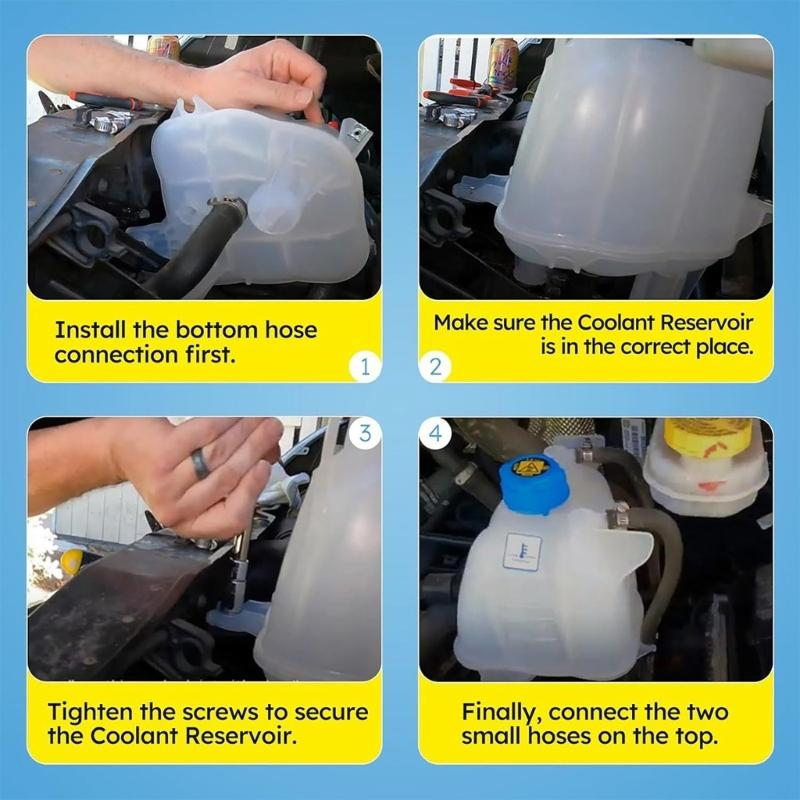 Install the bottom hose connection first.

1

Make sure the Coolant Reservoir is in the correct place.

2

3

Tighten the screws to secure the Coolant Reservoir.

4

Finally, connect the two small hoses on the top.