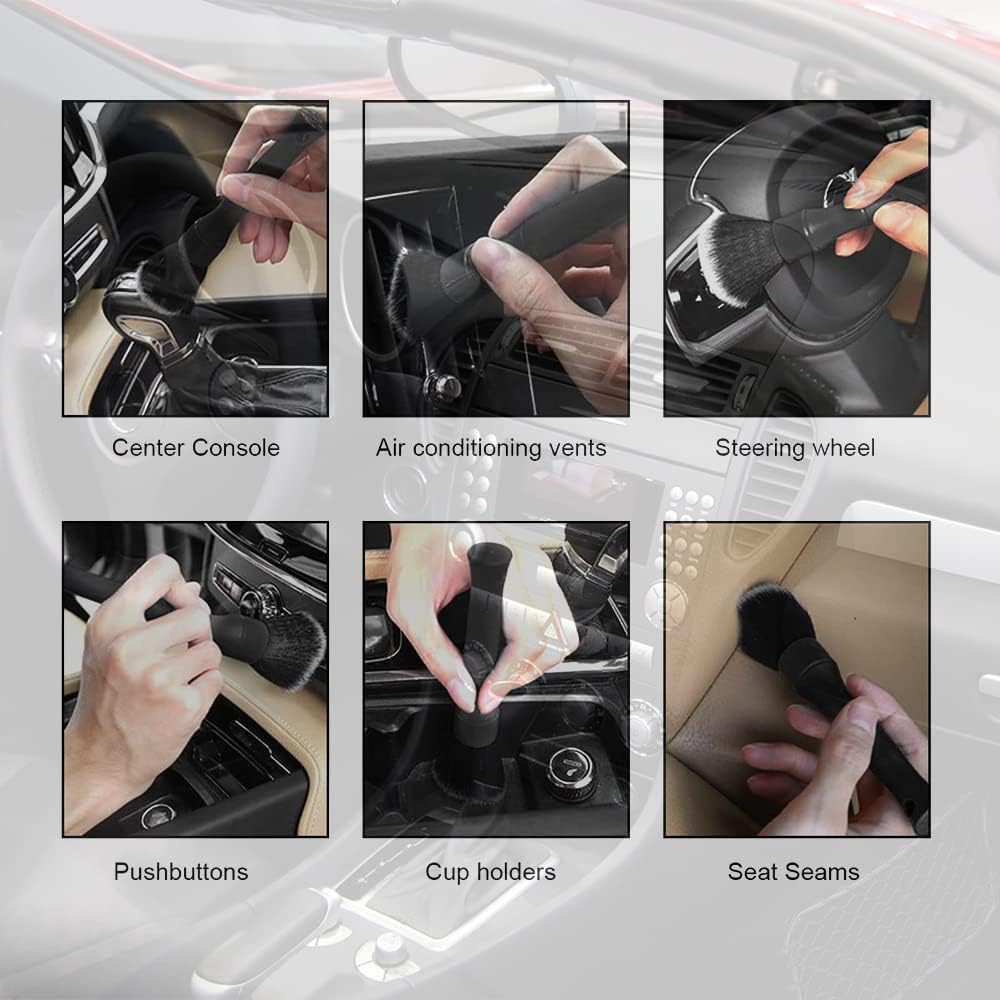 Center Console

Air conditioning vents

Steering wheel

Pushbuttons

Cup holders

Seat Seams