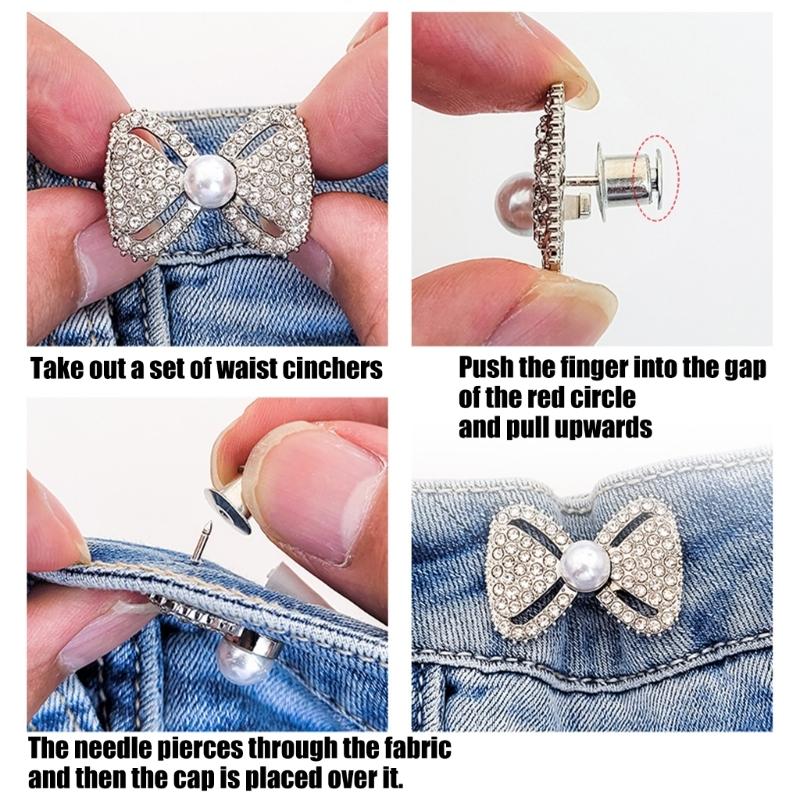 Take out a set of waist cinchers

Push the finger into the gap of the red circle and pull upwards

The needle pierces through the fabric and then the cap is placed over it.