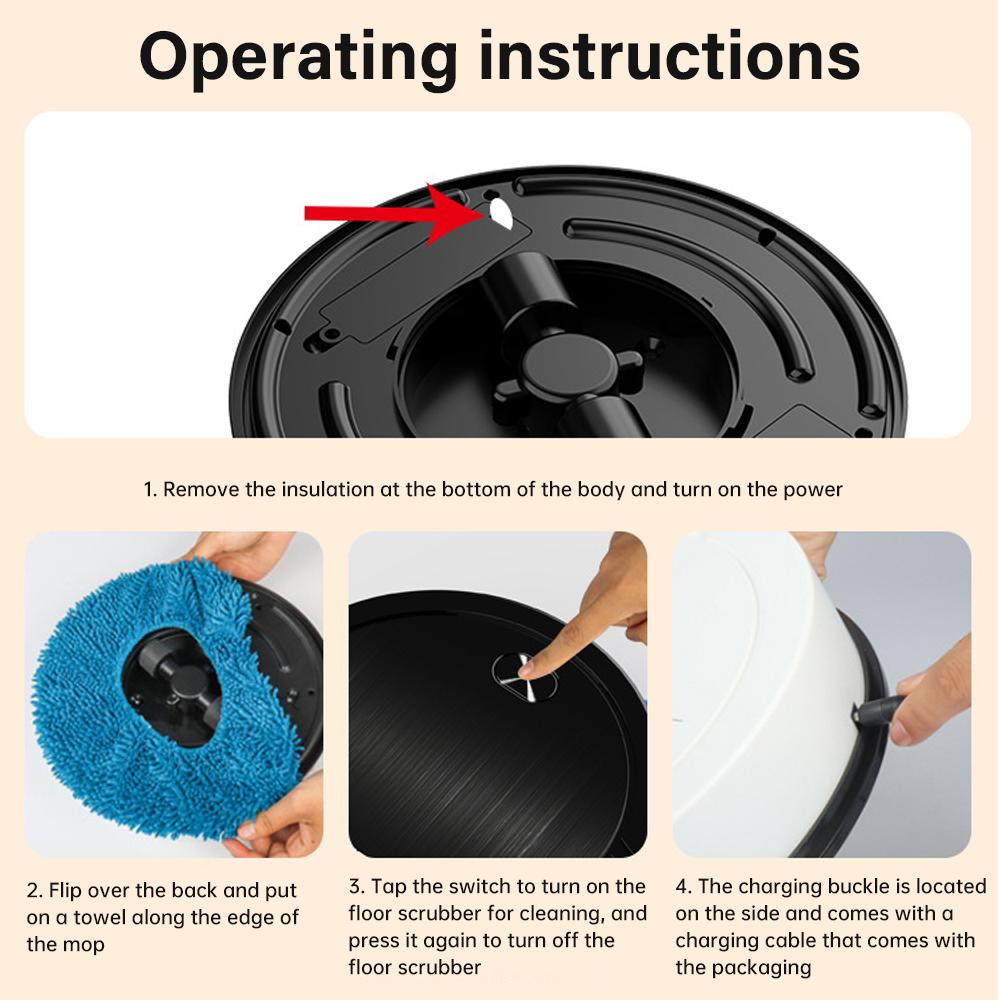 Operating instructions

1. Remove the insulation at the bottom of the body and turn on the power

2. Flip over the back and put on a towel along the edge of the mop

3. Tap the switch to turn on the floor scrubber for cleaning, and press it again to turn off the floor scrubber

4. The charging buckle is located on the side and comes with a charging cable that comes with the packaging