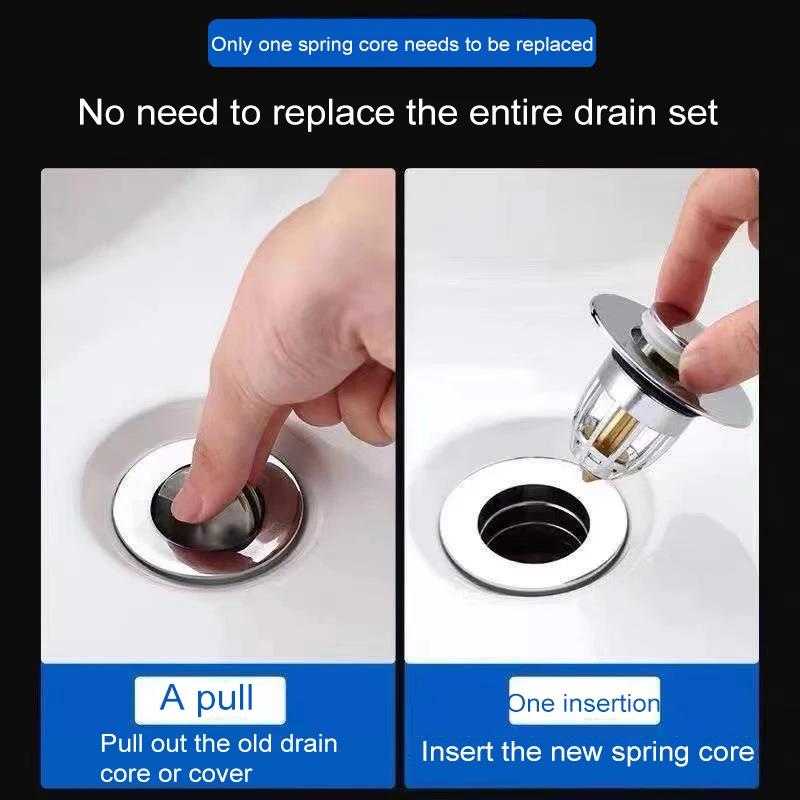 Only one spring core needs to be replaced

No need to replace the entire drain set

A pull

Pull out the old drain core or cover

One insertion

Insert the new spring core