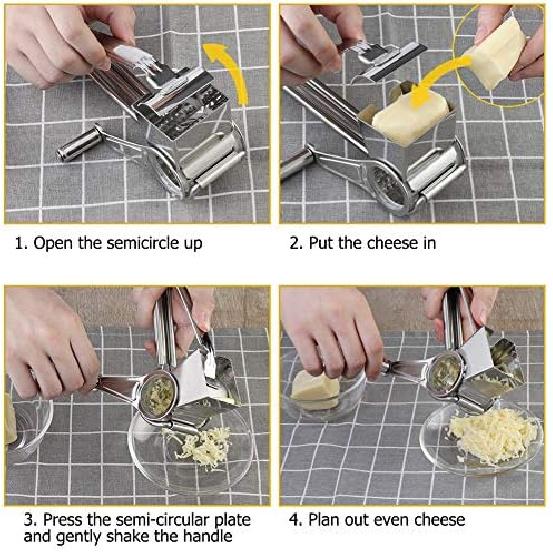 1. Open the semicircle up

2. Put the cheese in

3. Press the semi-circular plate and gently shake the handle

4. Plan out even cheese