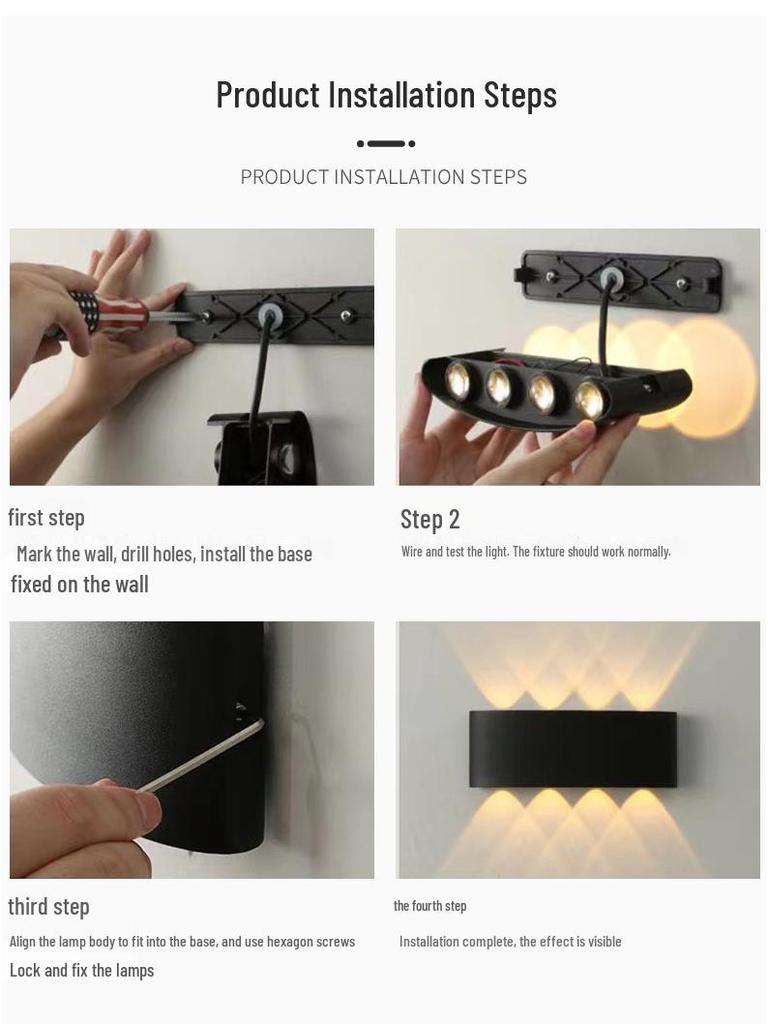 Product Installation Steps

PRODUCT INSTALLATION STEPS

first step

Mark the wall, drill holes, install the base fixed on the wall

Step 2

Wire and test the light. The fixture should work normally.

third step

Align the lamp body to fit into the base, and use hexagon screws Lock and fix the lamps

the fourth step

Installation complete, the effect is visible