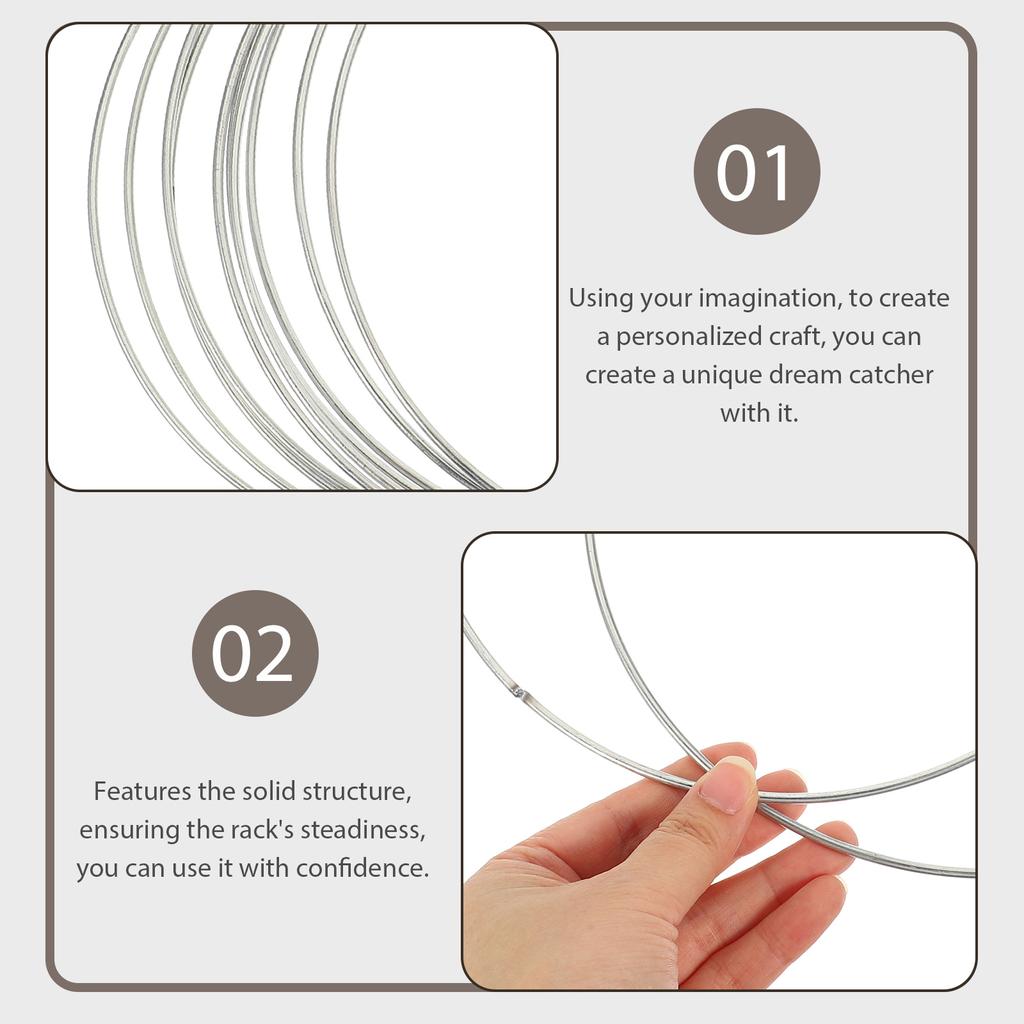 01

Using your imagination, to create a personalized craft, you can create a unique dream catcher with it.

02

Features the solid structure, ensuring the rack's steadiness, you can use it with confidence.