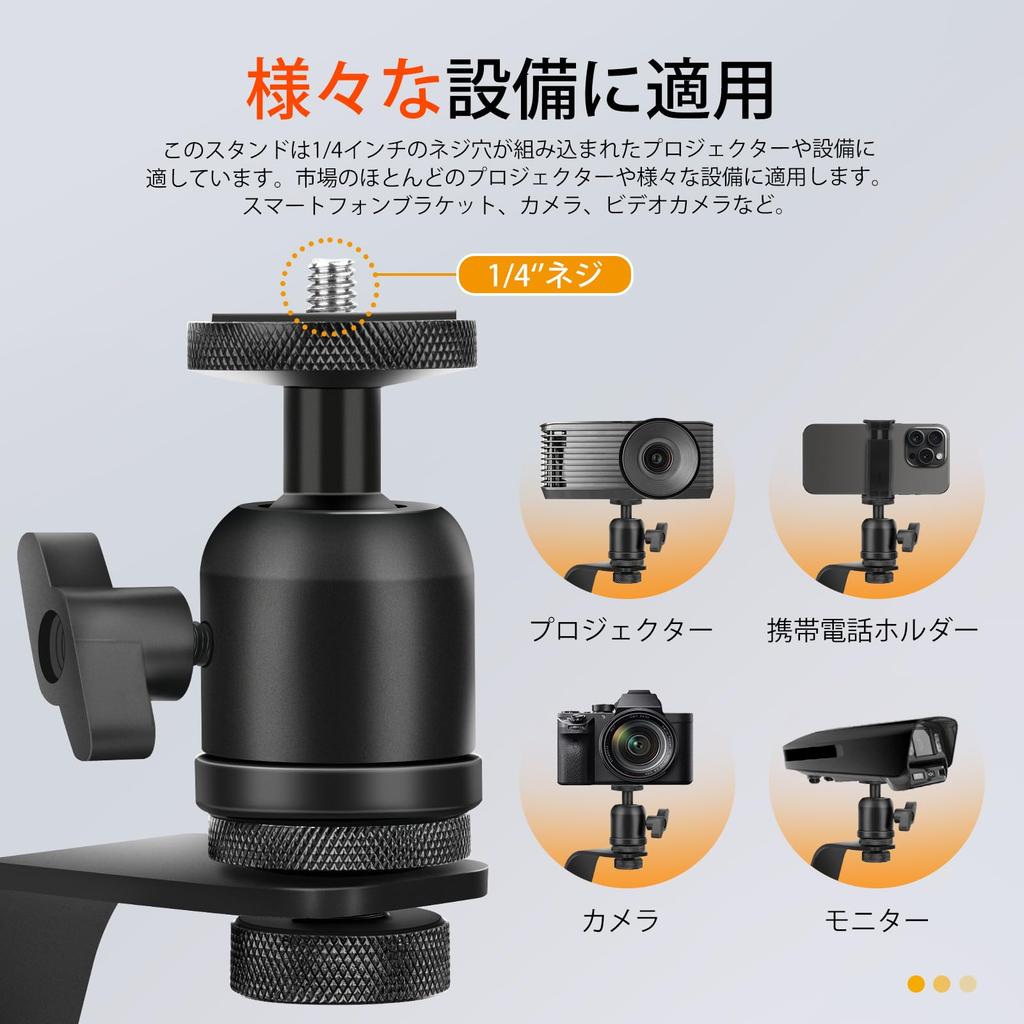 様々な設備に適用

このスタンドは1/4インチのネジ穴が組み込まれたプロジェクターや設備に適しています。市場のほとんどのプロジェクターや様々な設備に適用します。スマートフォンブラケット、カメラ、ビデオカメラなど。

1/4"ネジ

プロジェクター

携帯電話ホルダー

カメラ

モニター