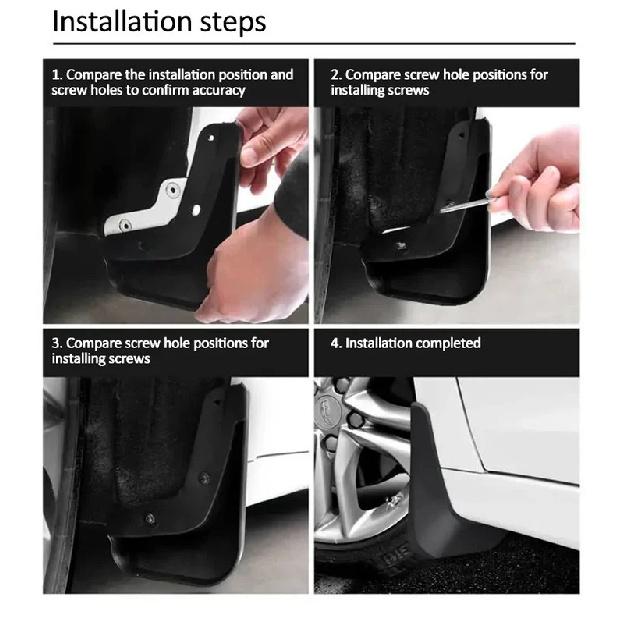 Installation steps

1. Compare the installation position and screw holes to confirm accuracy

2. Compare screw hole positions for installing screws

3. Compare screw hole positions for installing screws

4. Installation completed