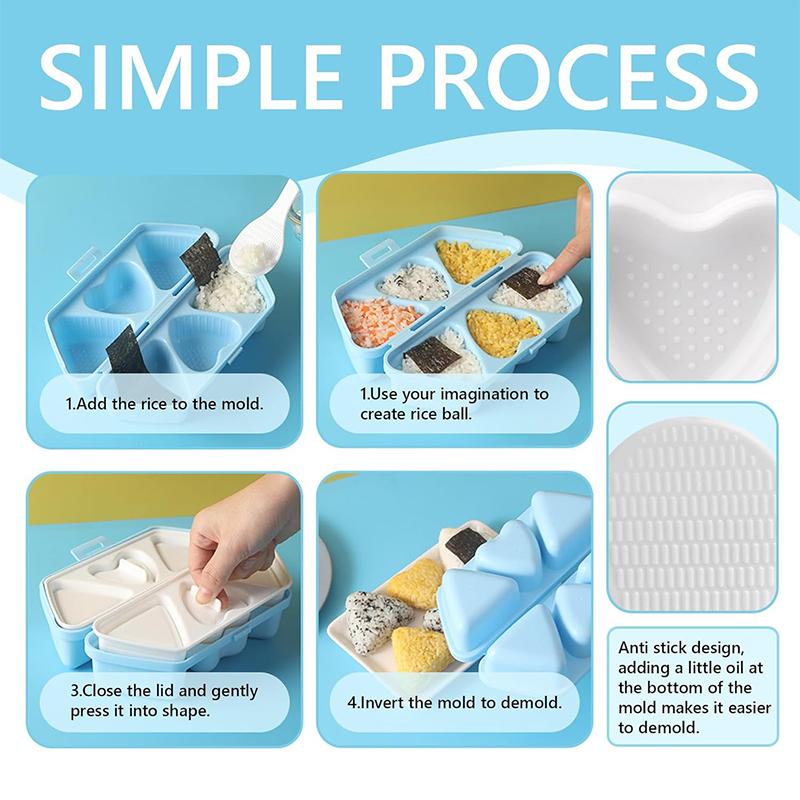 SIMPLE PROCESS

1.Add the rice to the mold.

1.Use your imagination to create rice ball.

3.Close the lid and gently press it into shape.

4.Invert the mold to demold.

Anti stick design, adding a little oil at the bottom of the mold makes it easier to demold.