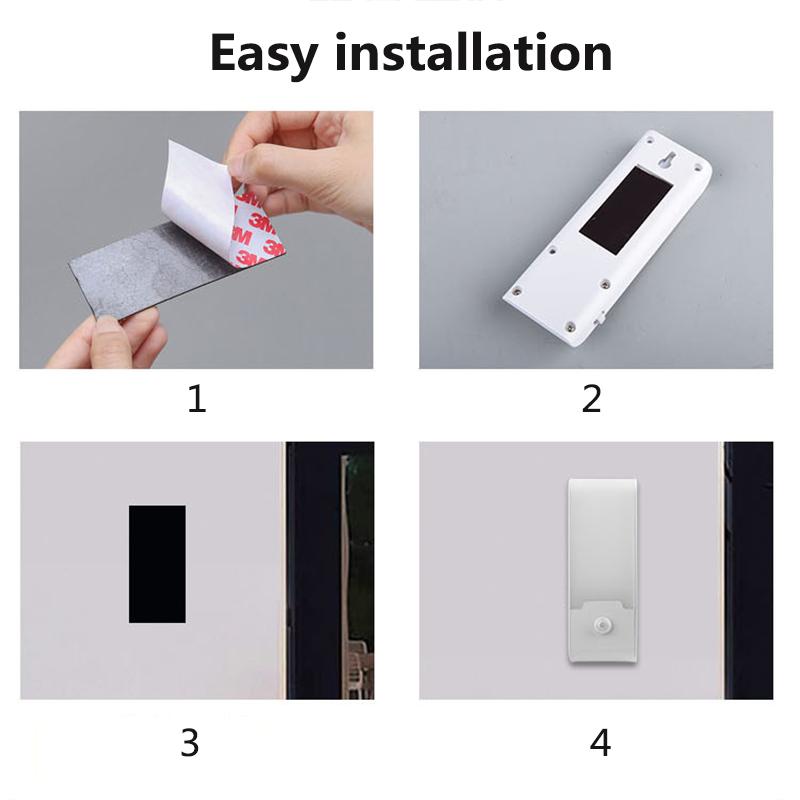 Easy installation

3M 3M 3M

1

2

3

4