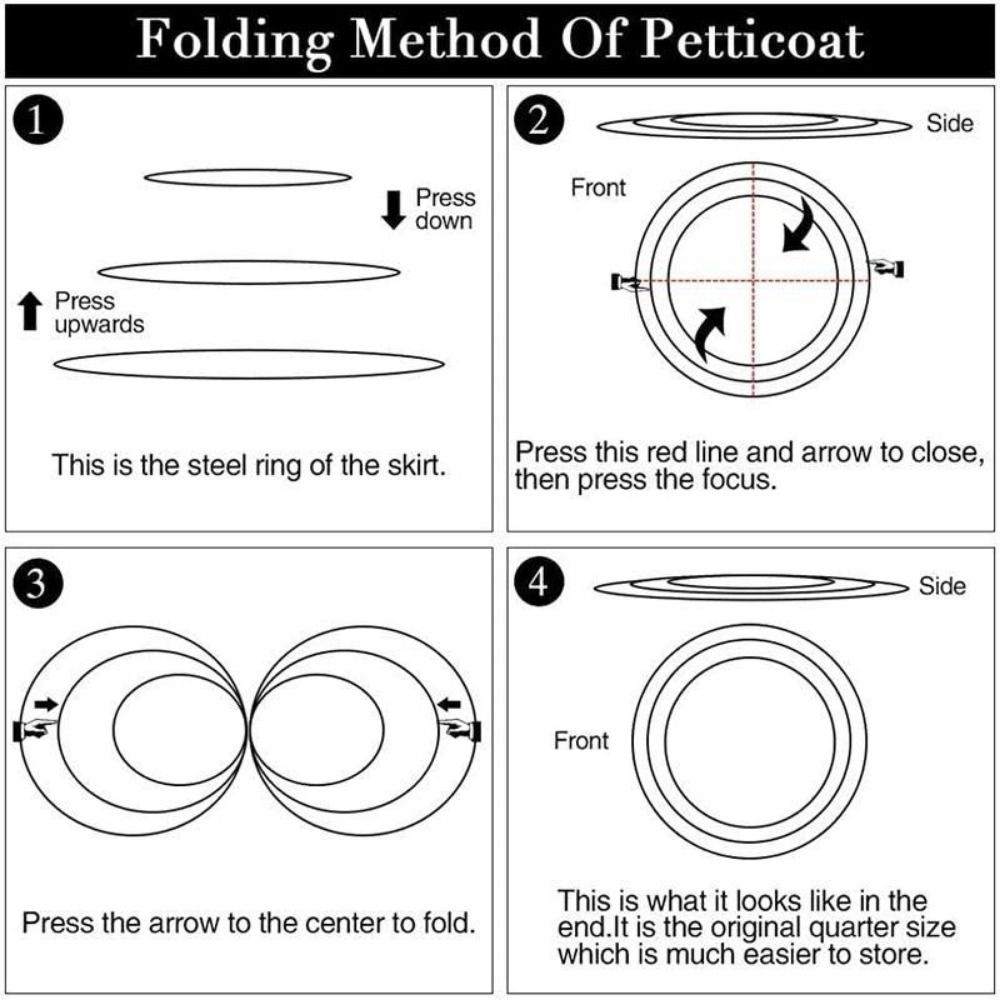 Folding Method Of Petticoat

1

Press down

Press upwards

This is the steel ring of the skirt.

2

Side

Front

Press this red line and arrow to close, then press the focus.

3

Press the arrow to the center to fold.

4

Side

Front

This is what it looks like in the end.It is the original quarter size which is much easier to store.