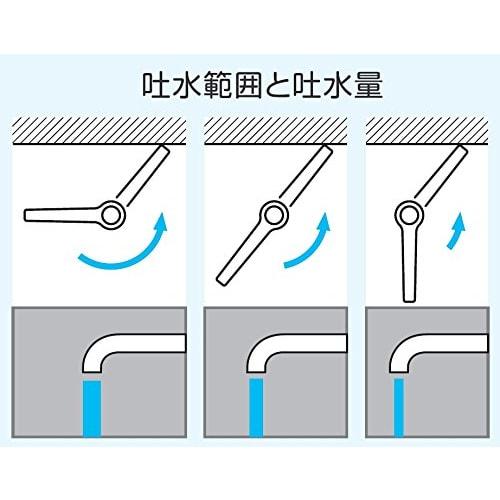 吐水範囲と吐水量