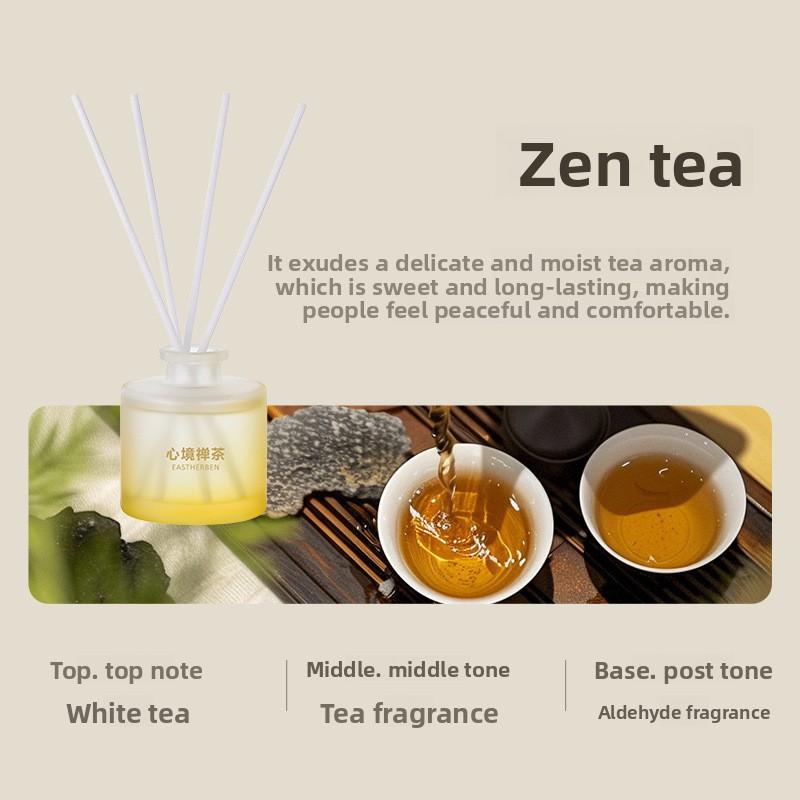 Zen tea

It exudes a delicate and moist tea aroma, which is sweet and long-lasting, making people feel peaceful and comfortable.

心境禅茶
EASTHERBEN

Top. top note
White tea

Middle. middle tone
Tea fragrance

Base. post tone
Aldehyde fragrance