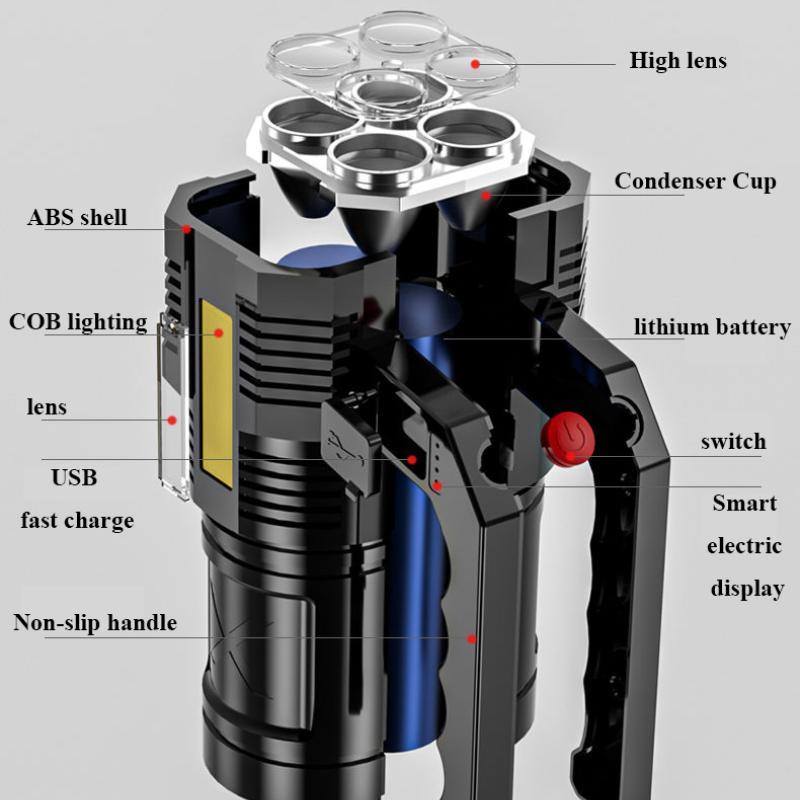 High lens

Condenser Cup

ABS shell

COB lighting

lithium battery

lens

switch

USB

fast charge

Smart electric display

Non-slip handle