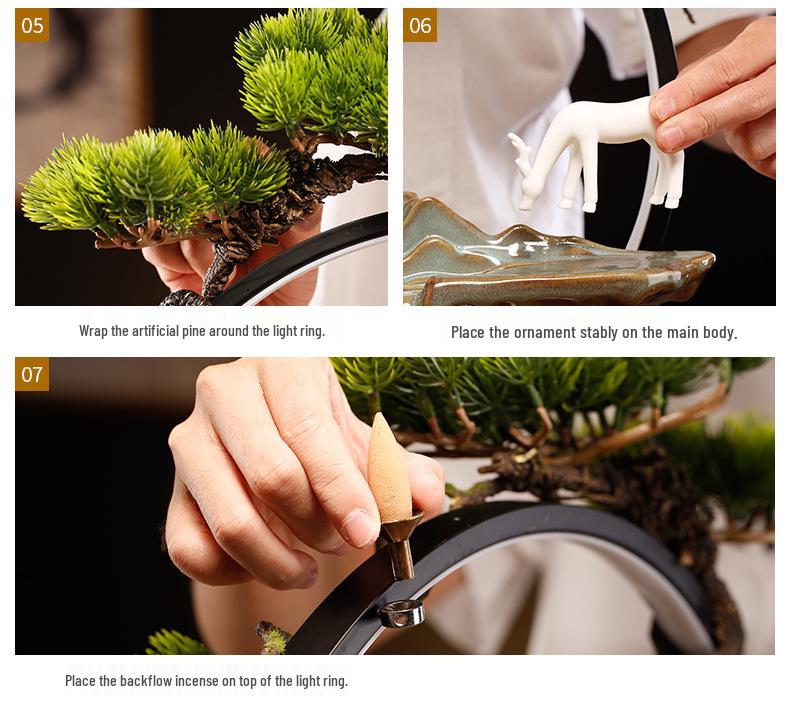 05

Wrap the artificial pine around the light ring.

06

Place the ornament stably on the main body.

07

Place the backflow incense on top of the light ring.