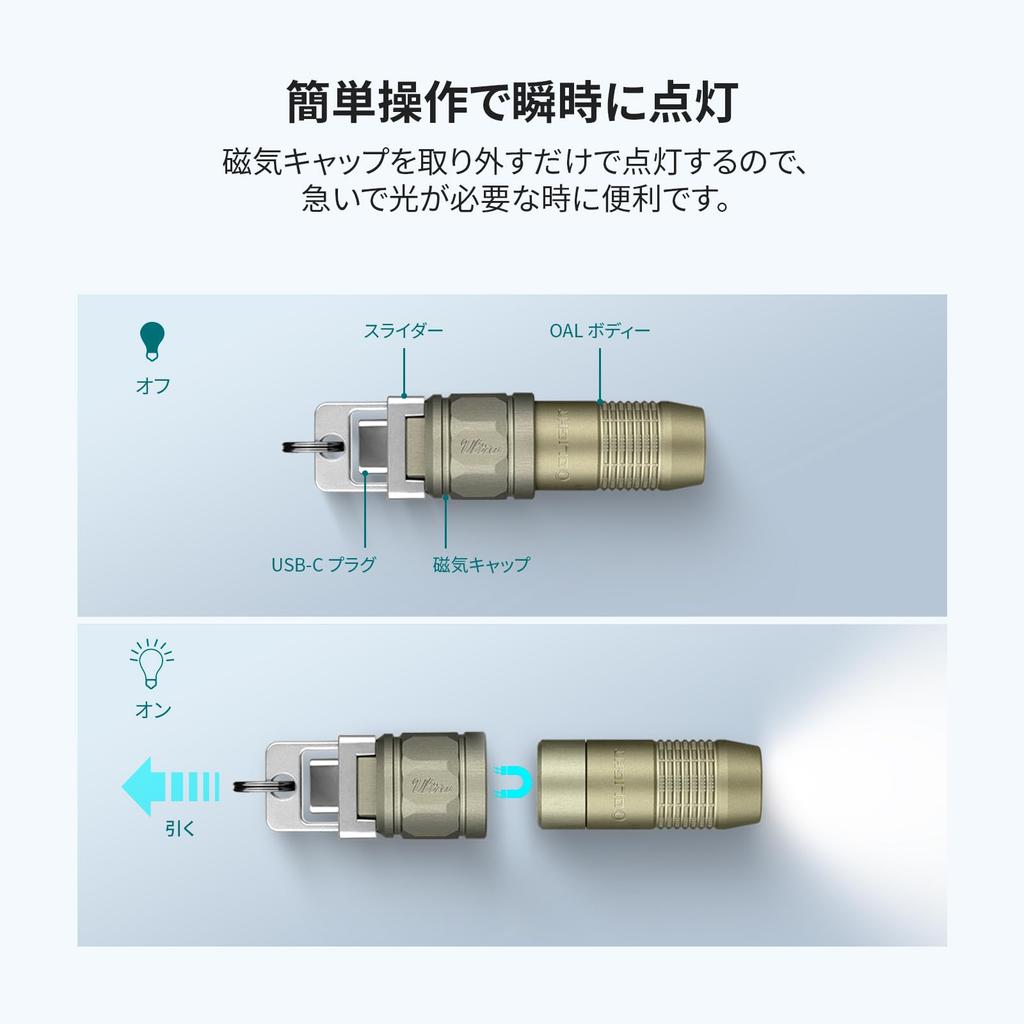 簡単操作で瞬時に点灯

磁気キャップを取り外すだけで点灯するので、急いで光が必要な時に便利です。

オフ

スライダー

OAL ボディー

Ultra

OLIGHT

USB-C プラグ

磁気キャップ

オン

引く

Ultra

OLIGHT