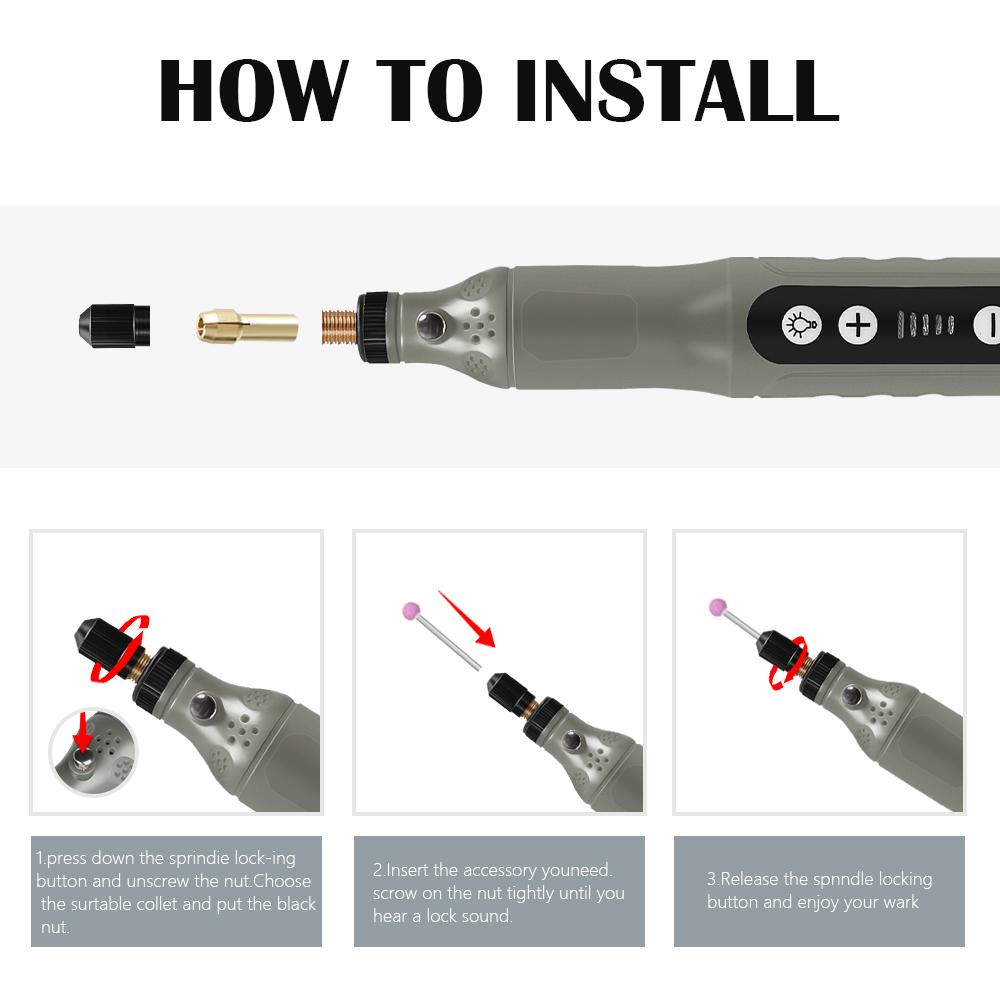 HOW TO INSTALL

1.press down the sprindie lock-ing button and unscrew the nut.Choose the surtable collet and put the black nut.

2.Insert the accessory youneed. scrow on the nut tightly until you hear a lock sound.

3.Release the spnndle locking button and enjoy your wark